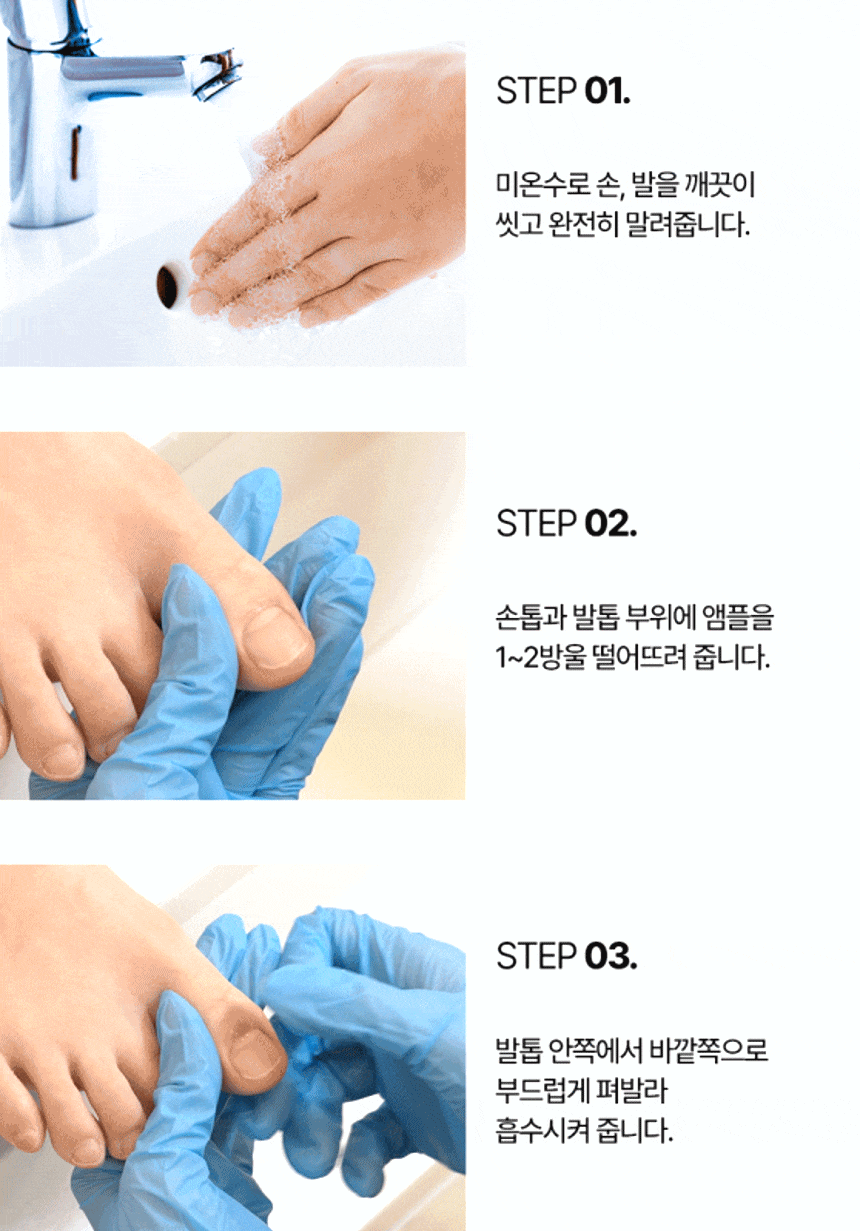 STEP 01.

미온수로 손, 발을 깨끗이 씻고 완전히 말려줍니다.

STEP 02.

손톱과 발톱 부위에 앰플을 1~2방울 떨어뜨려 줍니다.

STEP 03.

발톱 안쪽에서 바깥쪽으로 부드럽게 펴발라 흡수시켜 줍니다.