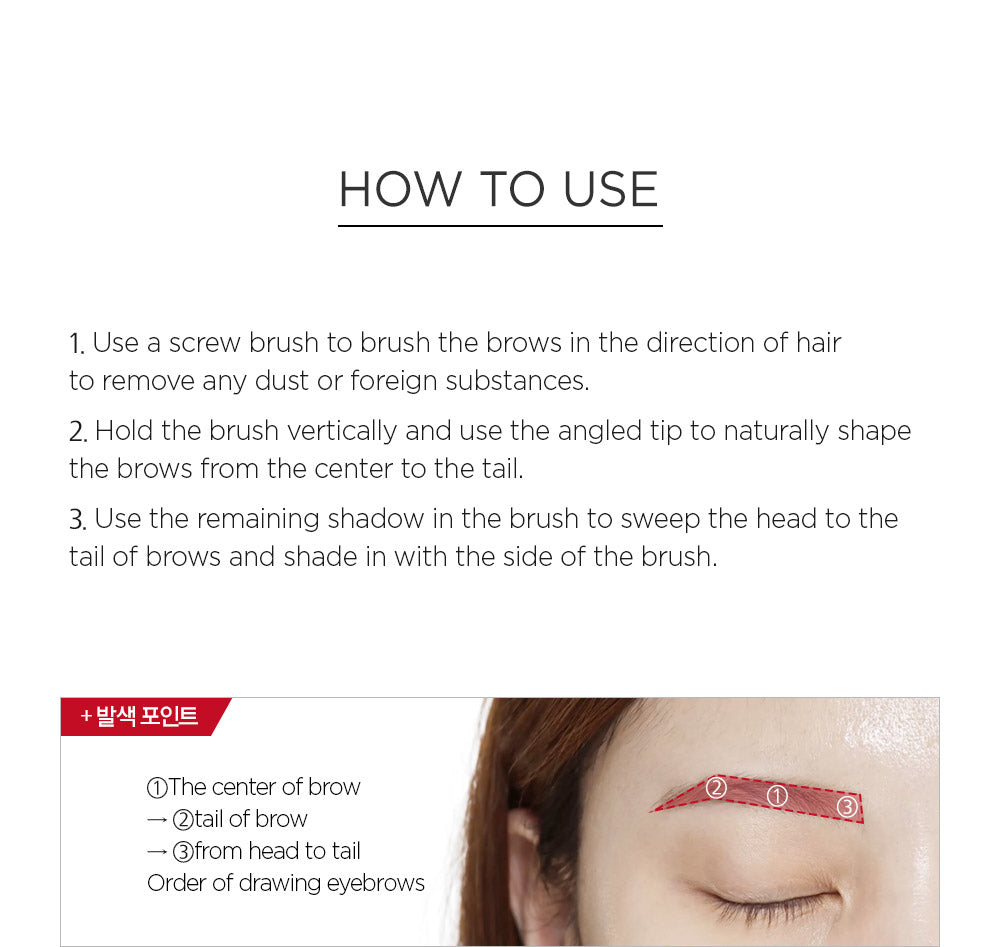 HOW TO USE

1. Use a screw brush to brush the brows in the direction of hair to remove any dust or foreign substances.

2. Hold the brush vertically and use the angled tip to naturally shape the brows from the center to the tail.

3. Use the remaining shadow in the brush to sweep the head to the tail of brows and shade in with the side of the brush.

+ 발색 포인트

①The center of brow
→ ②tail of brow
→ ③from head to tail
Order of drawing eyebrows

② ① ③