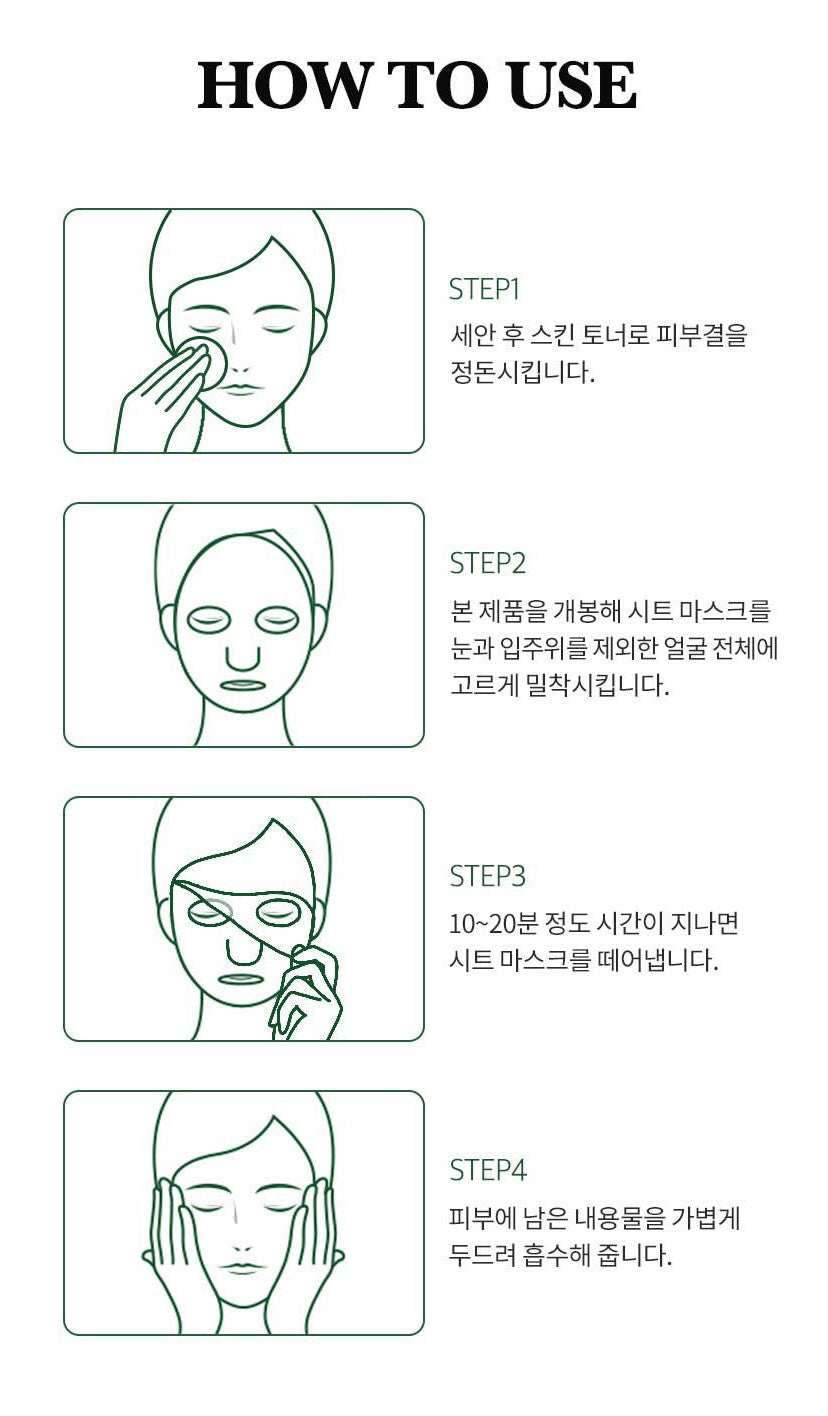 HOW TO USE

STEP1
세안 후 스킨 토너로 피부결을 정돈시킵니다.

STEP2
본 제품을 개봉해 시트 마스크를 눈과 입주위를 제외한 얼굴 전체에 고르게 밀착시킵니다.

STEP3
10~20분 정도 시간이 지나면 시트 마스크를 떼어냅니다.

STEP4
피부에 남은 내용물을 가볍게 두드려 흡수해 줍니다.