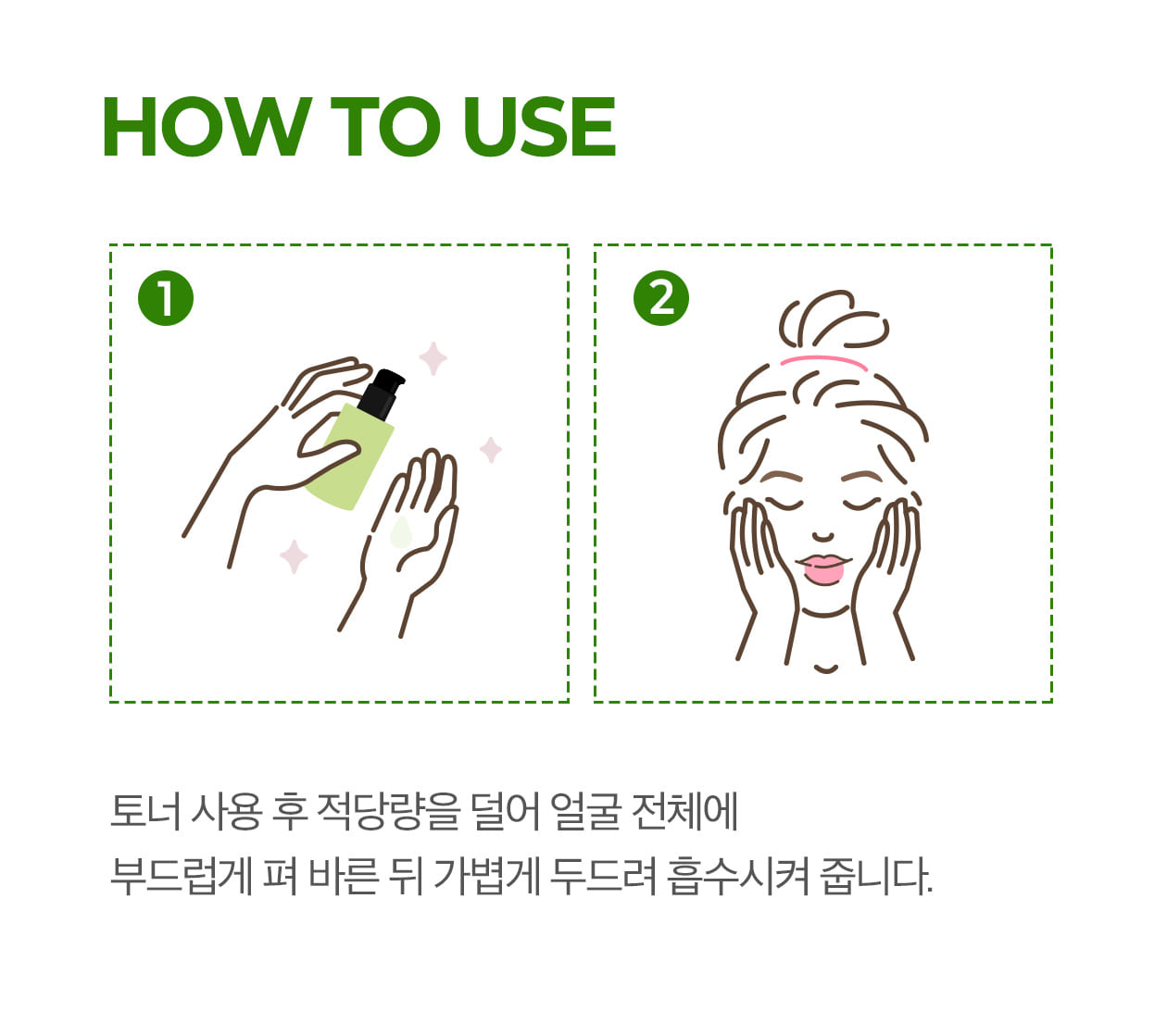 HOW TO USE

1

2

토너 사용 후 적당량을 덜어 얼굴 전체에 부드럽게 펴 바른 뒤 가볍게 두드려 흡수시켜 줍니다.