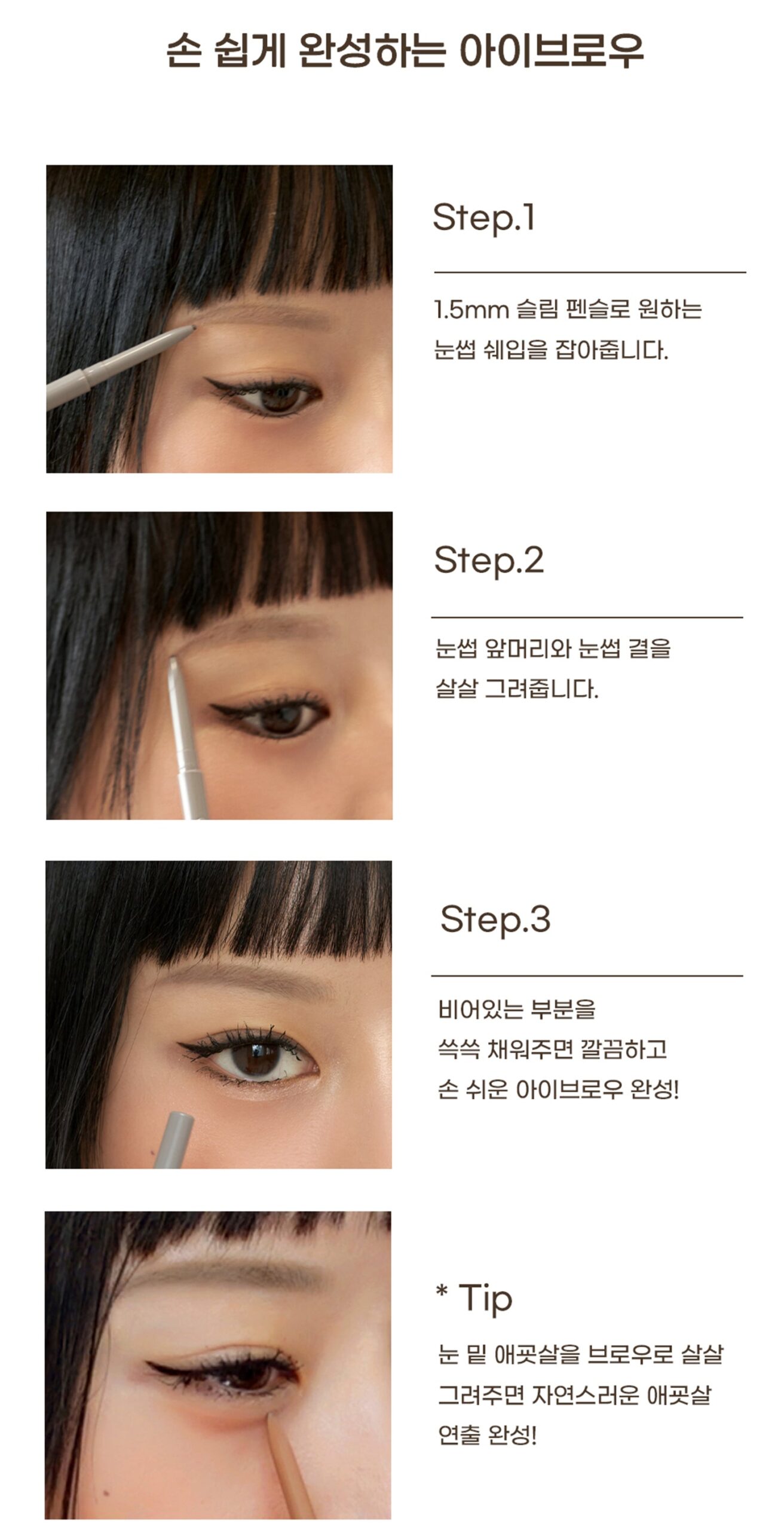 손 쉽게 완성하는 아이브로우

Step.1

1.5mm 슬림 펜슬로 원하는 눈썹 쉐입을 잡아줍니다.

Step.2

눈썹 앞머리와 눈썹 결을 살살 그려줍니다.

Step.3

비어있는 부분을 쓱쓱 채워주면 깔끔하고 손 쉬운 아이브로우 완성!

* Tip

눈 밑 애굣살을 브로우로 살살 그려주면 자연스러운 애굣살 연출 완성!