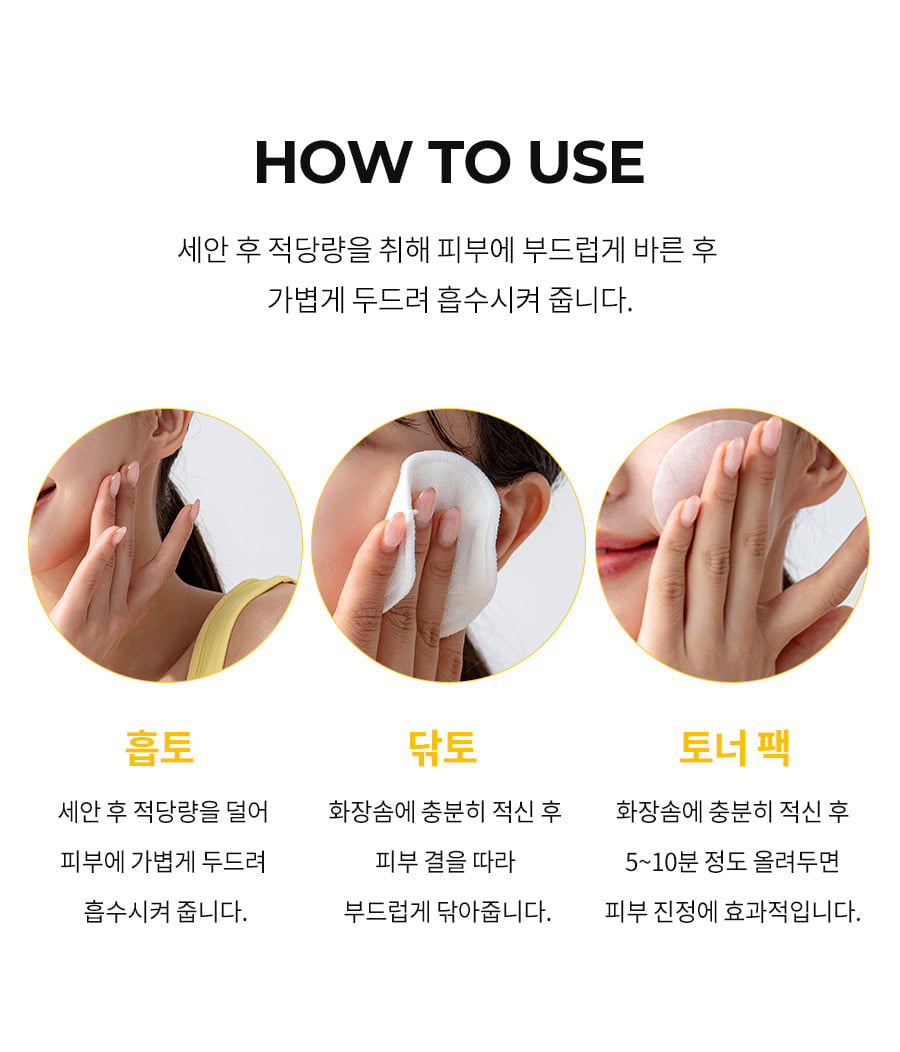 HOW TO USE

세안 후 적당량을 취해 피부에 부드럽게 바른 후 가볍게 두드려 흡수시켜 줍니다.

흡토

세안 후 적당량을 덜어 피부에 가볍게 두드려 흡수시켜 줍니다.

닦토

화장솜에 충분히 적신 후 피부 결을 따라 부드럽게 닦아줍니다.

토너 팩

화장솜에 충분히 적신 후 5~10분 정도 올려두면 피부 진정에 효과적입니다.