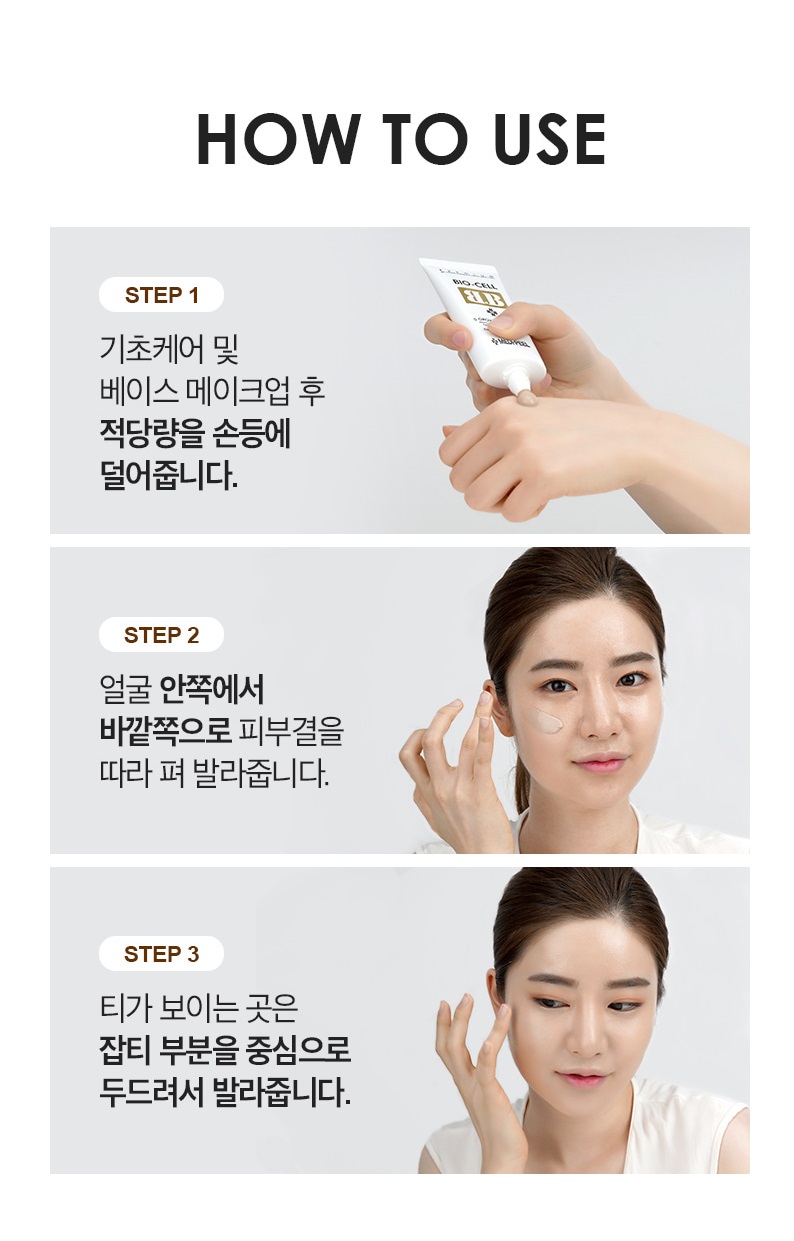 HOW TO USE

STEP 1

기초케어 및 베이스 메이크업 후 적당량을 손등에 덜어줍니다.

BIO-CELL
BB
MEDI-PEEL

STEP 2

얼굴 안쪽에서 바깥쪽으로 피부결을 따라 펴 발라줍니다.

STEP 3

티가 보이는 곳은 잡티 부분을 중심으로 두드려서 발라줍니다.