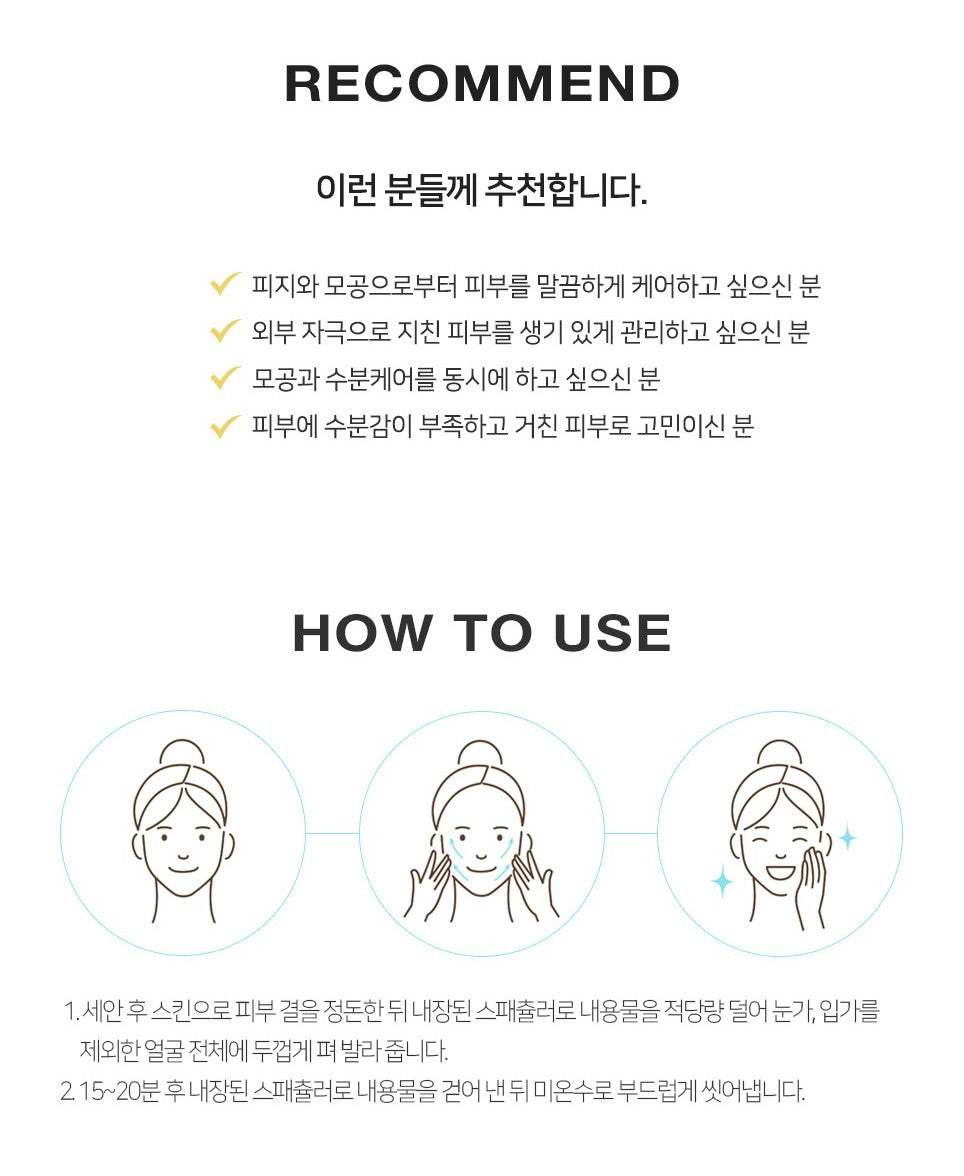 RECOMMEND

이런 분들께 추천합니다.

피지와 모공으로부터 피부를 말끔하게 케어하고 싶으신 분
외부 자극으로 지친 피부를 생기 있게 관리하고 싶으신 분
모공과 수분케어를 동시에 하고 싶으신 분
피부에 수분감이 부족하고 거친 피부로 고민이신 분

HOW TO USE

1. 세안 후 스킨으로 피부 결을 정돈한 뒤 내장된 스패츌러로 내용물을 적당량 덜어 눈가, 입가를 제외한 얼굴 전체에 두껍게 펴 발라 줍니다.
2. 15~20분 후 내장된 스패츌러로 내용물을 걷어 낸 뒤 미온수로 부드럽게 씻어냅니다.