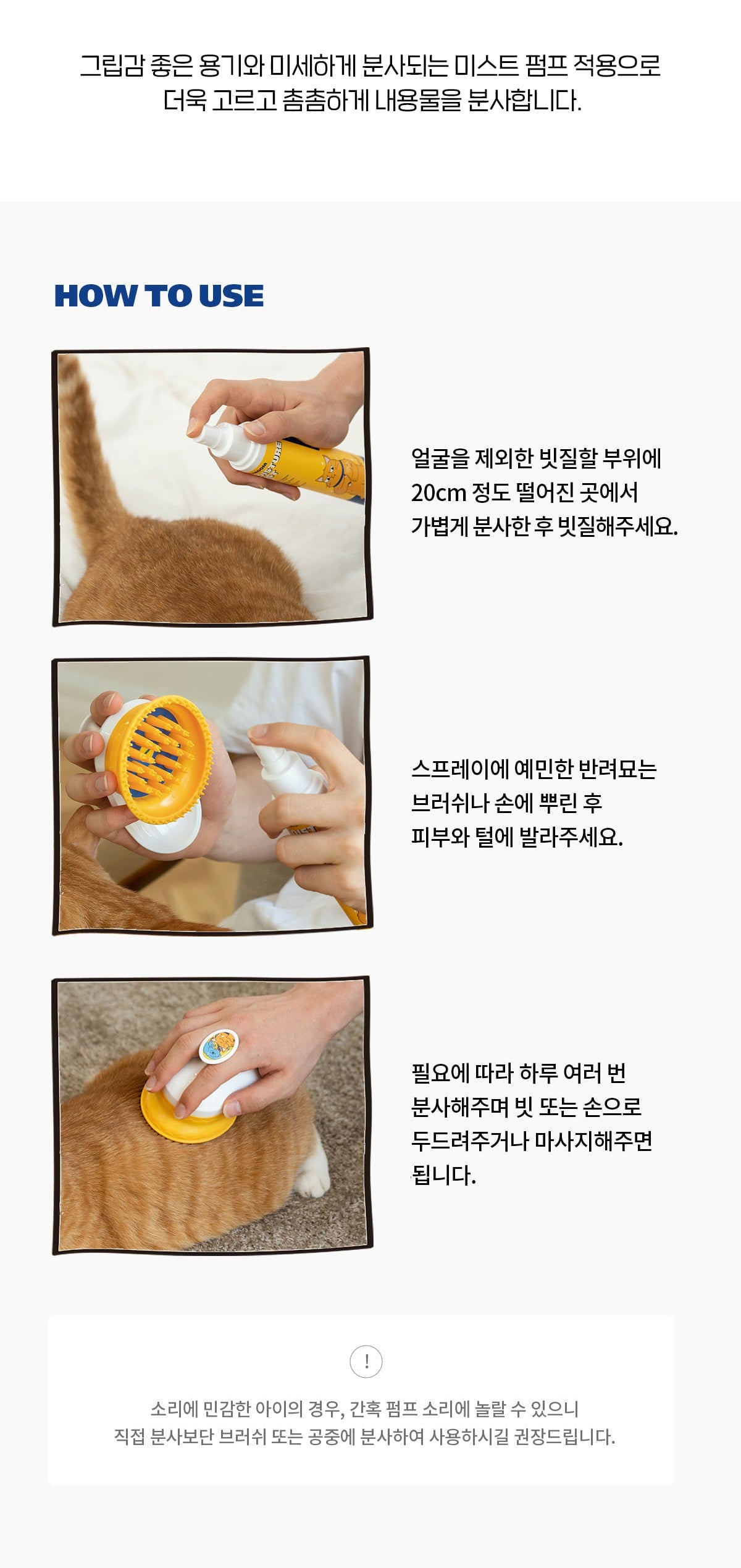 그립감 좋은 용기와 미세하게 분사되는 미스트 펌프 적용으로
더욱 고르고 촘촘하게 내용물을 분사합니다.

HOW TO USE

얼굴을 제외한 빗질할 부위에
20cm 정도 떨어진 곳에서
가볍게 분사한 후 빗질해주세요.

스프레이에 예민한 반려묘는
브러쉬나 손에 뿌린 후
피부와 털에 발라주세요.

필요에 따라 하루 여러 번
분사해주며 빗 또는 손으로
두드려주거나 마사지해주면
됩니다.

!

소리에 민감한 아이의 경우, 간혹 펌프 소리에 놀랄 수 있으니
직접 분사보단 브러쉬 또는 공중에 분사하여 사용하시길 권장드립니다.