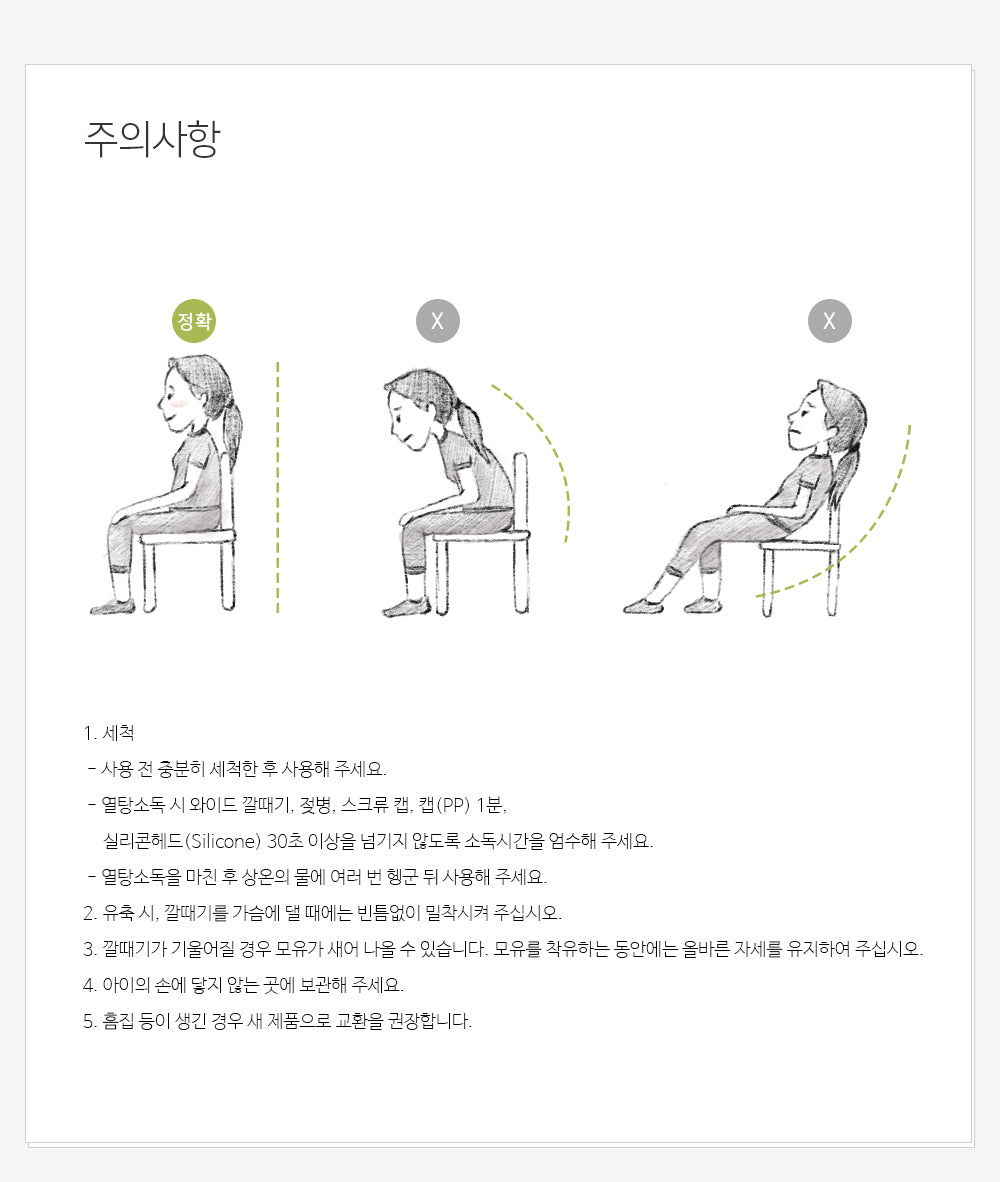 주의사항

정확

X

X

1. 세척
- 사용 전 충분히 세척한 후 사용해 주세요.
- 열탕소독 시 와이드 깔때기, 젖병, 스크류 캡, 캡(PP) 1분,
실리콘헤드(Silicone) 30초 이상을 넘기지 않도록 소독시간을 엄수해 주세요.
- 열탕소독을 마친 후 상온의 물에 여러 번 헹군 뒤 사용해 주세요.
2. 유축 시, 깔때기를 가슴에 댈 때에는 빈틈없이 밀착시켜 주십시오.
3. 깔때기가 기울어질 경우 모유가 새어 나올 수 있습니다. 모유를 착유하는 동안에는 올바른 자세를 유지하여 주십시오.
4. 아이의 손에 닿지 않는 곳에 보관해 주세요.
5. 흠집 등이 생긴 경우 새 제품으로 교환을 권장합니다.