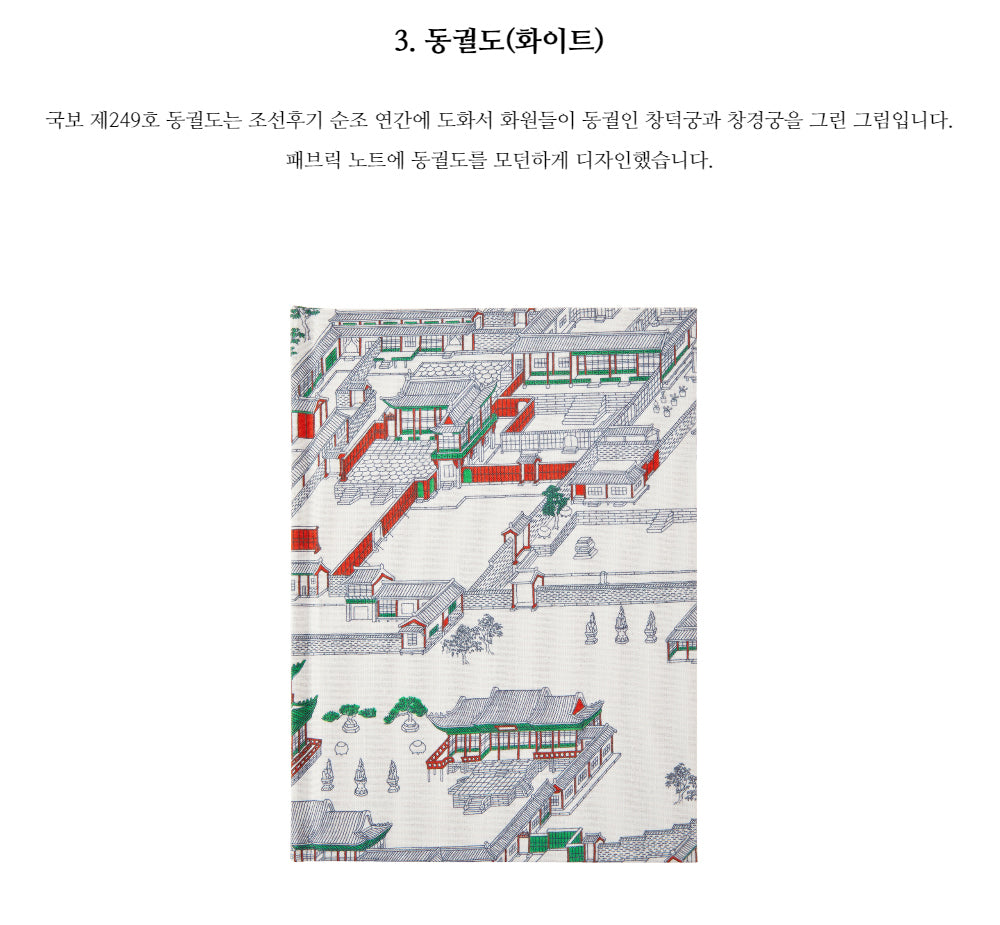 3. 동궐도(화이트)

국보 제249호 동궐도는 조선후기 순조 연간에 도화서 화원들이 동궐인 창덕궁과 창경궁을 그린 그림입니다.
패브릭 노트에 동궐도를 모던하게 디자인했습니다.