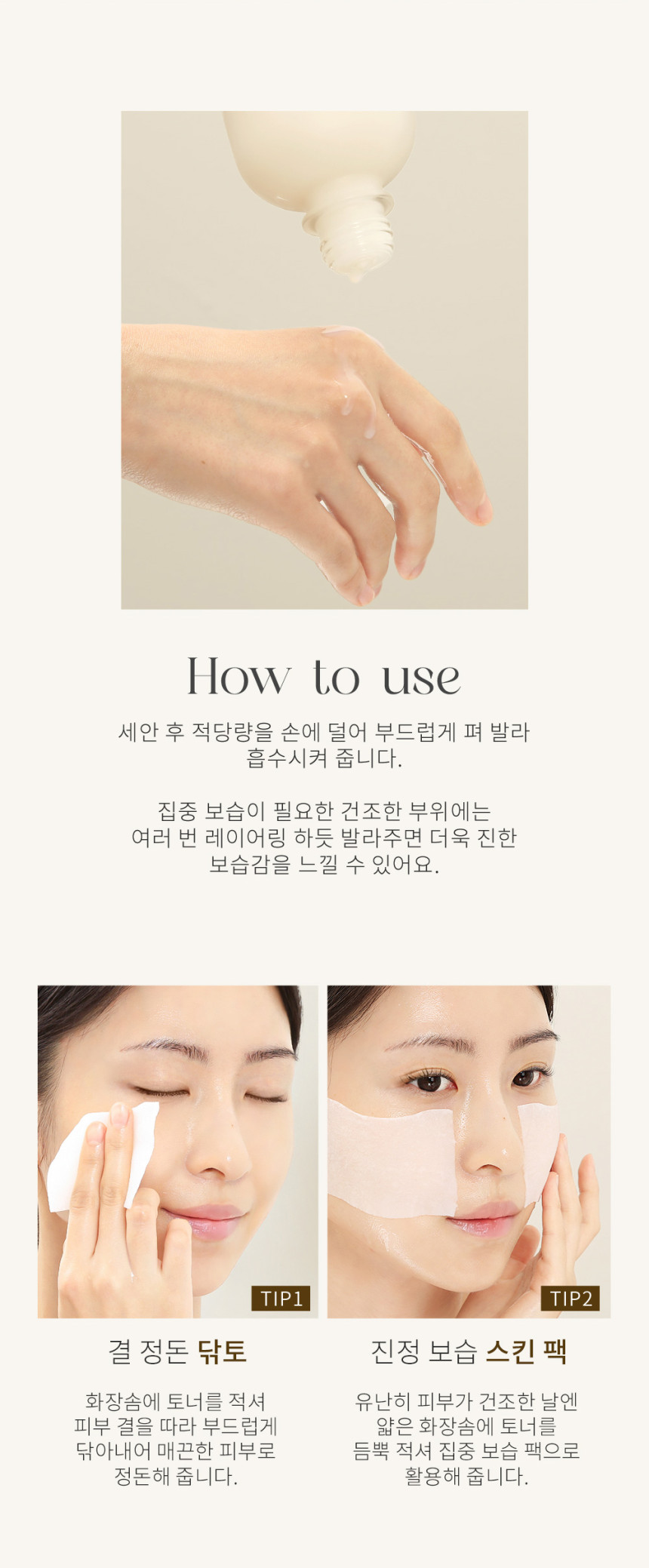 How to use

세안 후 적당량을 손에 덜어 부드럽게 펴 발라 흡수시켜 줍니다.

집중 보습이 필요한 건조한 부위에는 여러 번 레이어링 하듯 발라주면 더욱 진한 보습감을 느낄 수 있어요.

TIP1

결 정돈 닦토

화장솜에 토너를 적셔 피부 결을 따라 부드럽게 닦아내어 매끈한 피부로 정돈해 줍니다.

TIP2

진정 보습 스킨 팩

유난히 피부가 건조한 날엔 얇은 화장솜에 토너를 듬뿍 적셔 집중 보습 팩으로 활용해 줍니다.