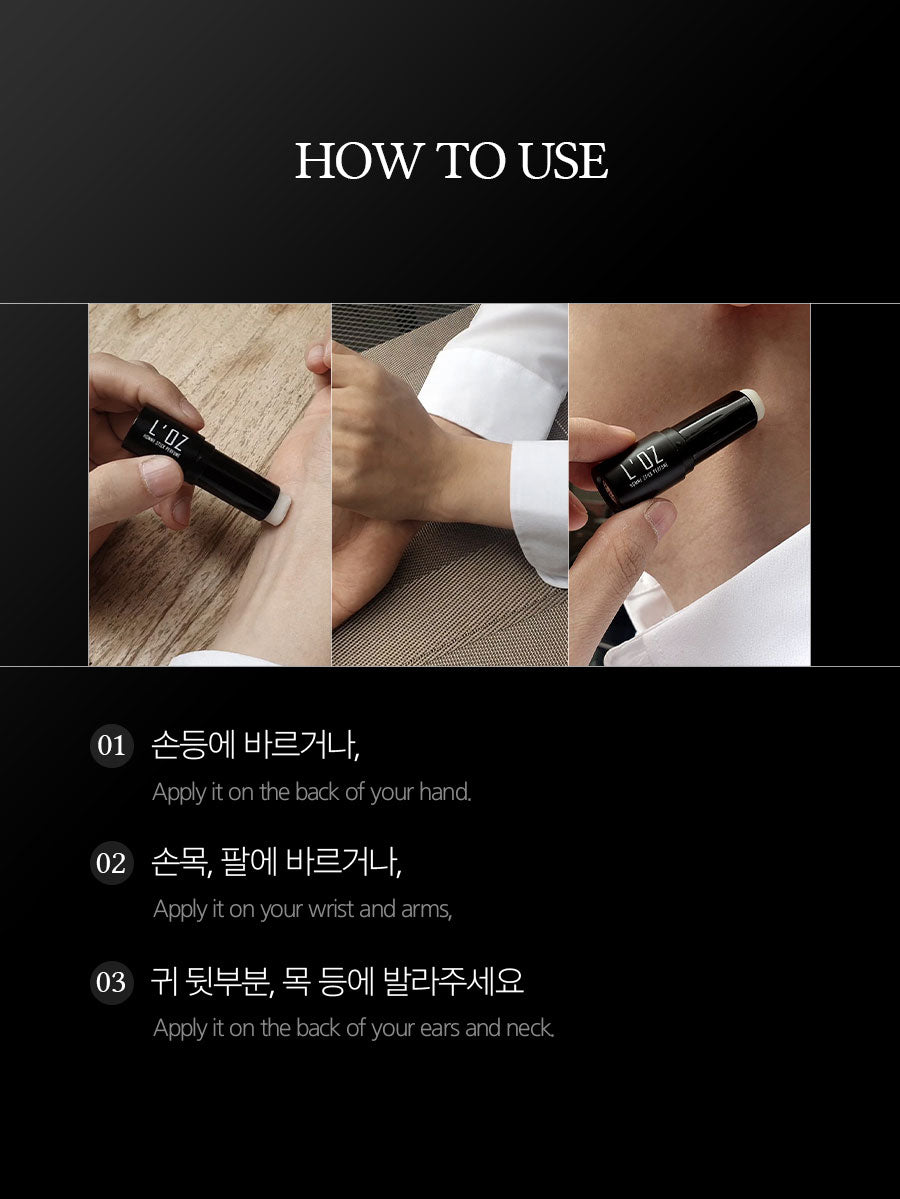 HOW TO USE

L'OZ

L'OZ

01 손등에 바르거나,
Apply it on the back of your hand.

02 손목, 팔에 바르거나,
Apply it on your wrist and arms,

03 귀 뒷부분, 목 등에 발라주세요
Apply it on the back of your ears and neck.