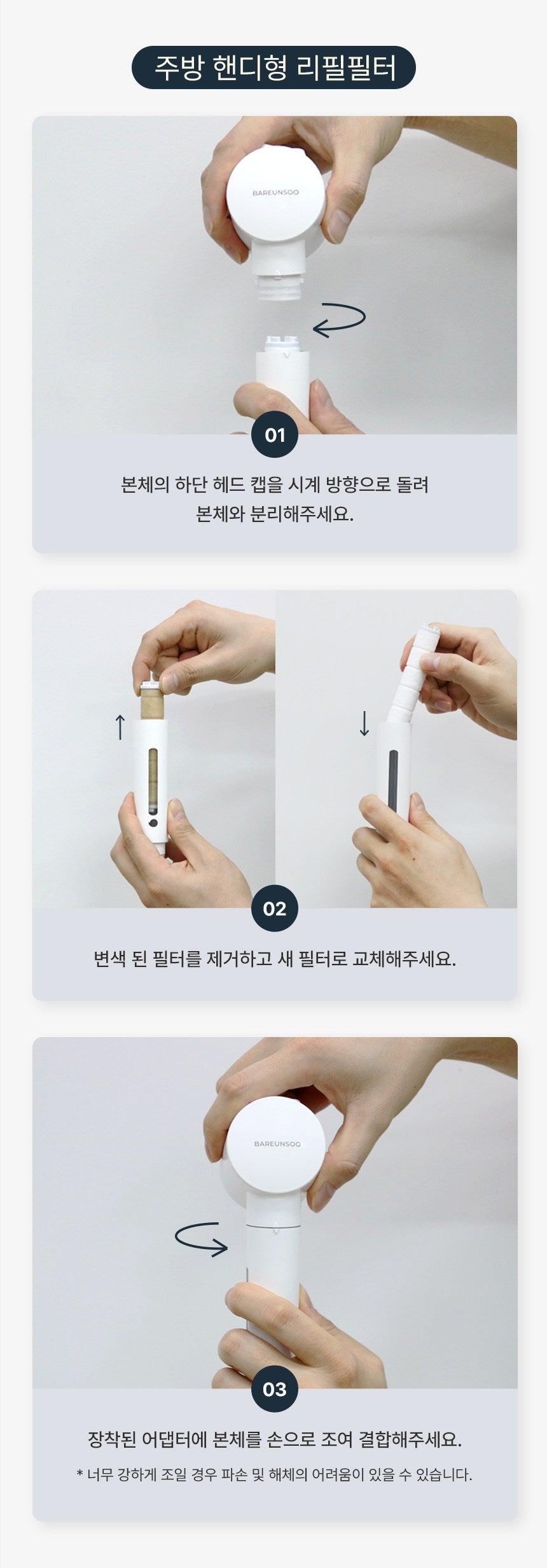 주방 핸디형 리필필터

BAREUNSOO

01

본체의 하단 헤드 캡을 시계 방향으로 돌려 본체와 분리해주세요.

02

변색 된 필터를 제거하고 새 필터로 교체해주세요.

BAREUNSOO

03

장착된 어댑터에 본체를 손으로 조여 결합해주세요.

* 너무 강하게 조일 경우 파손 및 해체의 어려움이 있을 수 있습니다.