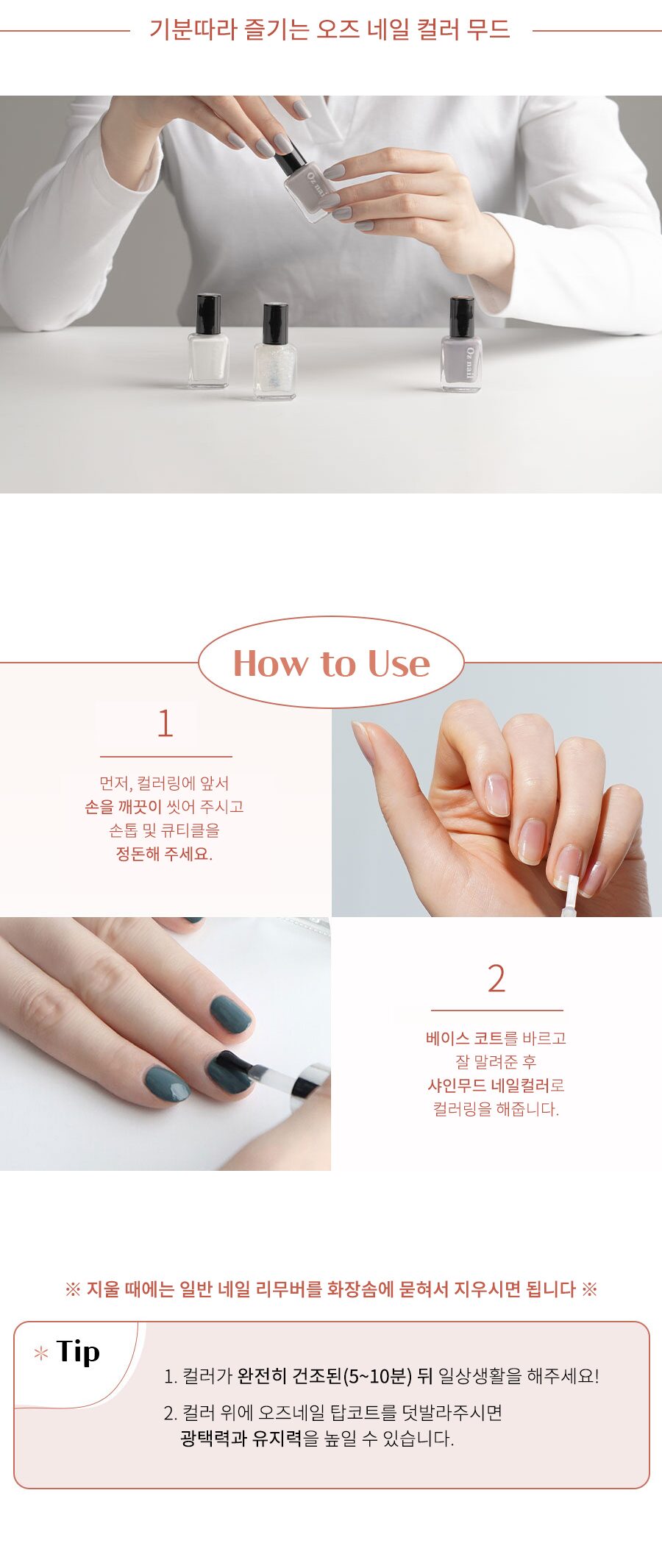 기분따라 즐기는 오즈 네일 컬러 무드

Oz nail

Oz nail

How to Use

1

먼저, 컬러링에 앞서 손을 깨끗이 씻어 주시고 손톱 및 큐티클을 정돈해 주세요.

2

베이스 코트를 바르고 잘 말려준 후 샤인무드 네일컬러로 컬러링을 해줍니다.

※ 지울 때에는 일반 네일 리무버를 화장솜에 묻혀서 지우시면 됩니다 ※

* Tip

1. 컬러가 완전히 건조된(5~10분) 뒤 일상생활을 해주세요!

2. 컬러 위에 오즈네일 탑코트를 덧발라주시면 광택력과 유지력을 높일 수 있습니다.