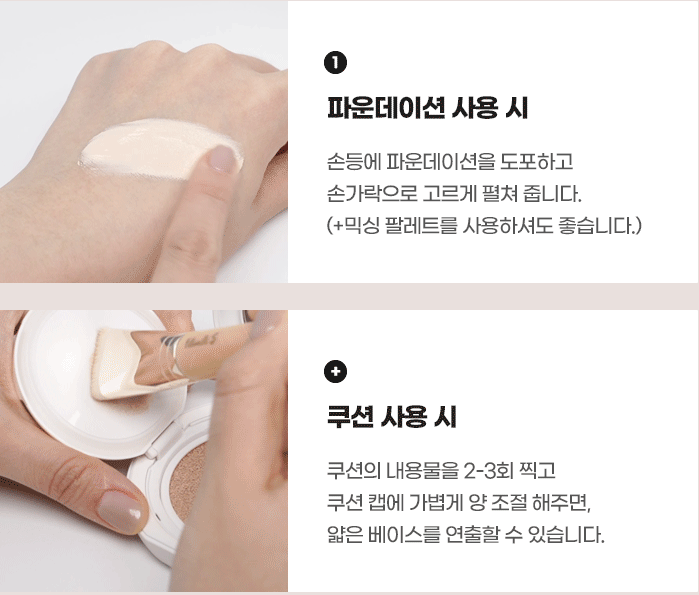 1

파운데이션 사용 시

손등에 파운데이션을 도포하고 손가락으로 고르게 펼쳐 줍니다. (+믹싱 팔레트를 사용하셔도 좋습니다.)

+

쿠션 사용 시

쿠션의 내용물을 2-3회 찍고 쿠션 캡에 가볍게 양 조절 해주면, 얇은 베이스를 연출할 수 있습니다.