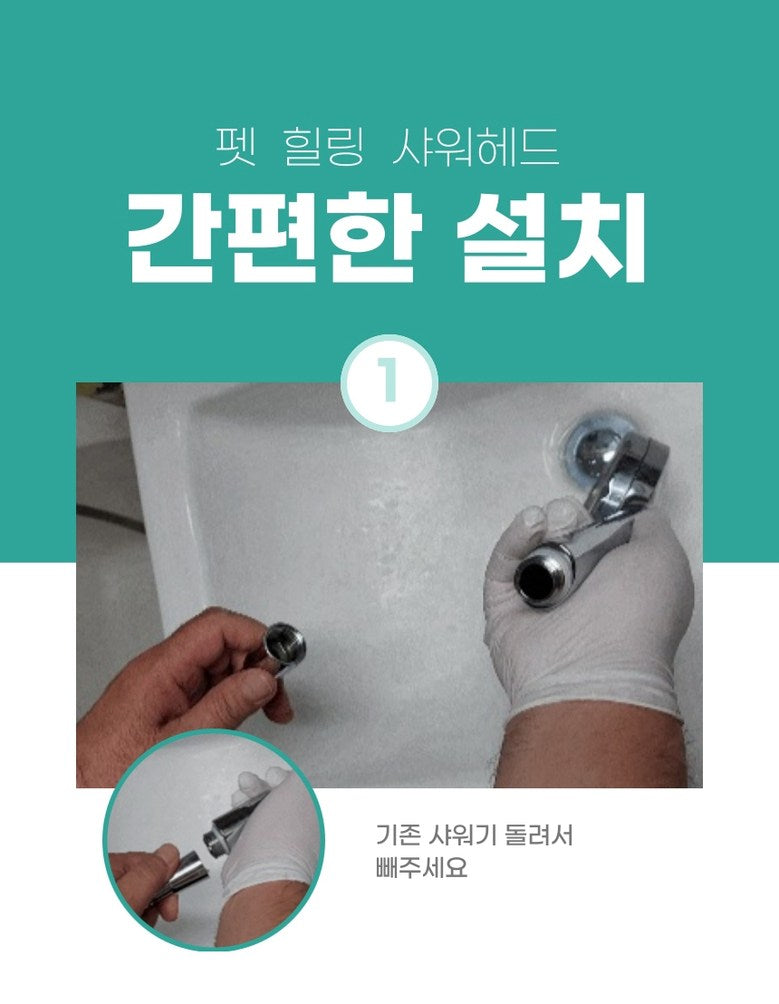 펫 힐링 샤워헤드

간편한 설치

1

기존 샤워기 돌려서
빼주세요