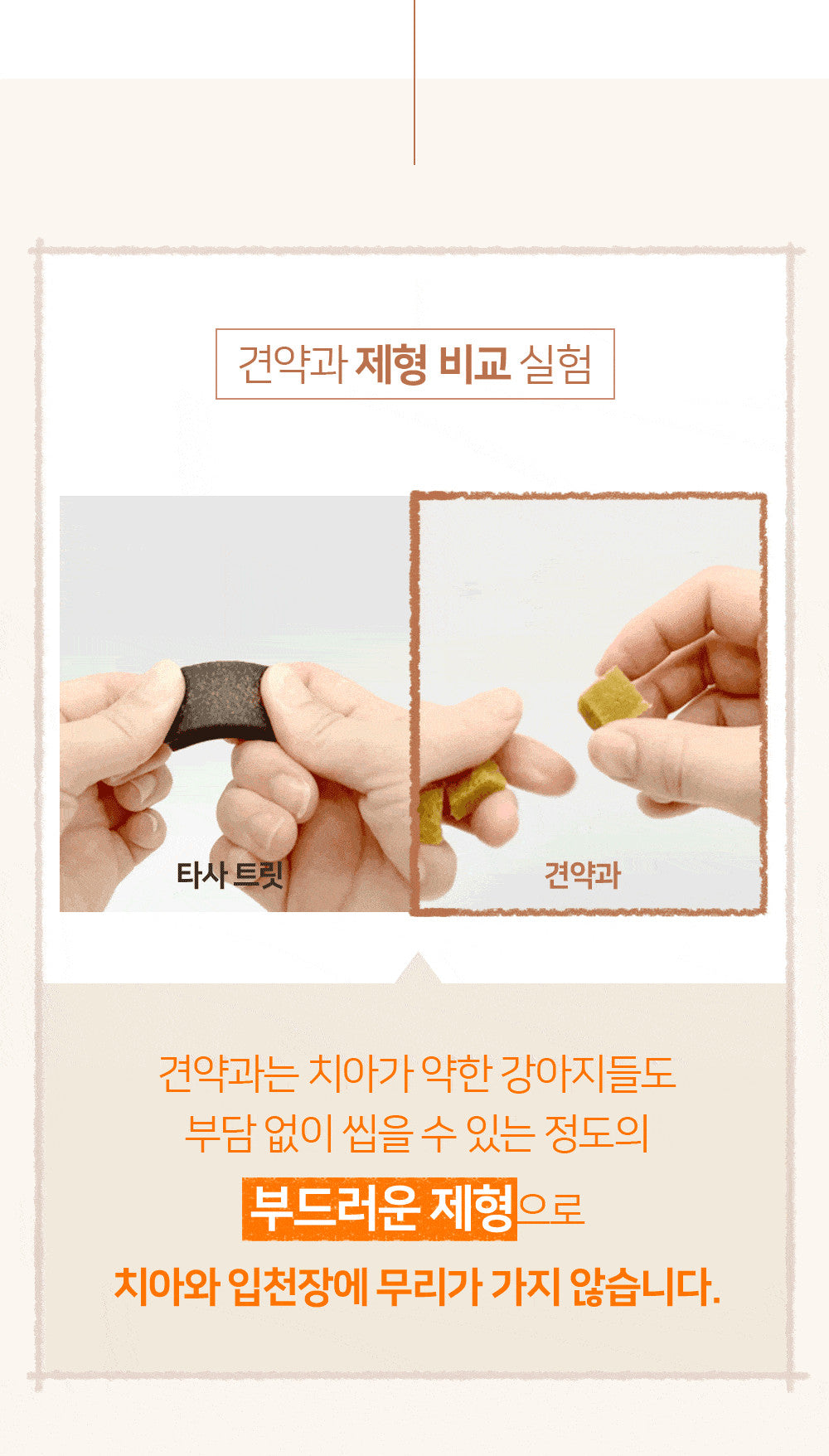 견약과 제형 비교 실험

타사 트릿

견약과

견약과는 치아가 약한 강아지들도
부담 없이 씹을 수 있는 정도의
부드러운 제형으로
치아와 입천장에 무리가 가지 않습니다.