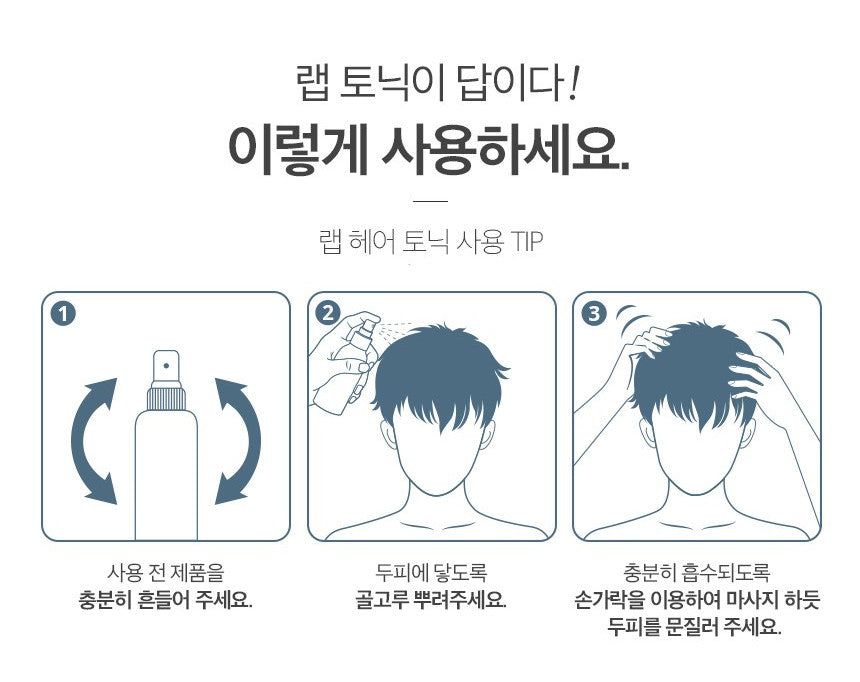 랩 토닉이 답이다!
이렇게 사용하세요.

랩 헤어 토닉 사용 TIP

1
사용 전 제품을
충분히 흔들어 주세요.

2
두피에 닿도록
골고루 뿌려주세요.

3
충분히 흡수되도록
손가락을 이용하여 마사지 하듯
두피를 문질러 주세요.