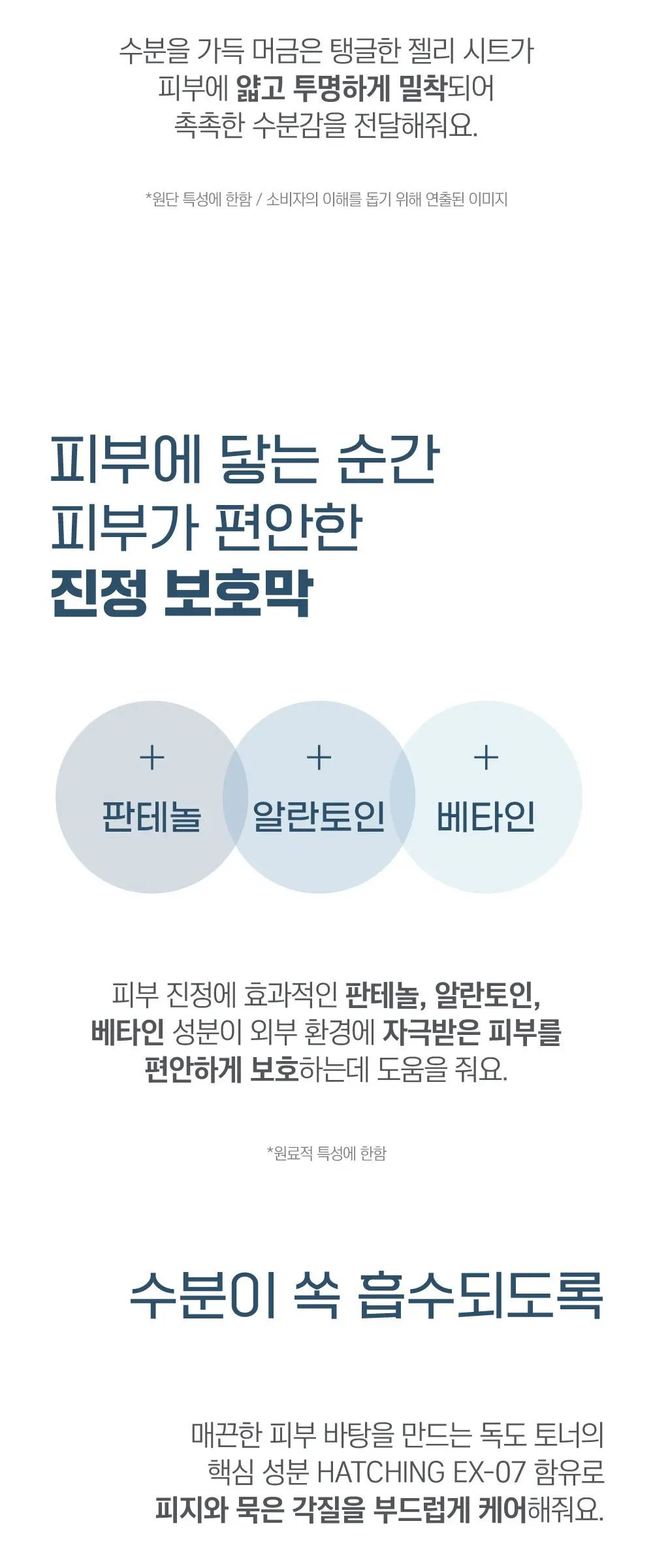 수분을 가득 머금은 탱글한 젤리 시트가
피부에 얇고 투명하게 밀착되어
촉촉한 수분감을 전달해줘요.

*원단 특성에 한함 / 소비자의 이해를 돕기 위해 연출된 이미지

피부에 닿는 순간
피부가 편안한
진정 보호막

+
판테놀

+
알란토인

+
베타인

피부 진정에 효과적인 판테놀, 알란토인, 베타인 성분이 외부 환경에 자극받은 피부를 편안하게 보호하는데 도움을 줘요.

*원료적 특성에 한함

수분이 쏙 흡수되도록

매끈한 피부 바탕을 만드는 독도 토너의
핵심 성분 HATCHING EX-07 함유로
피지와 묵은 각질을 부드럽게 케어해줘요.