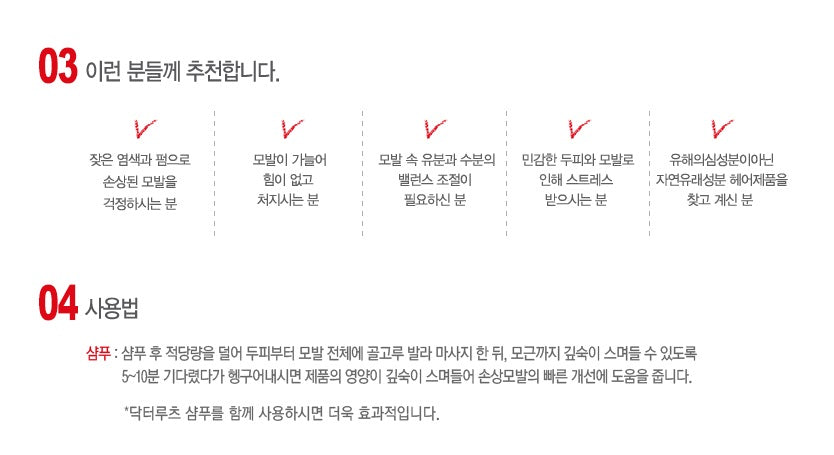 03 이런 분들께 추천합니다.

✓
잦은 염색과 펌으로
손상된 모발을
걱정하시는 분

✓
모발이 가늘어
힘이 없고
처지시는 분

✓
모발 속 유분과 수분의
밸런스 조절이
필요하신 분

✓
민감한 두피와 모발로
인해 스트레스
받으시는 분

✓
유해의심성분이아닌
자연유래성분 헤어제품을
찾고 계신 분

04 사용법

샴푸 : 샴푸 후 적당량을 덜어 두피부터 모발 전체에 골고루 발라 마사지 한 뒤, 모근까지 깊숙이 스며들 수 있도록 5~10분 기다렸다가 헹구어내시면 제품의 영양이 깊숙이 스며들어 손상모발의 빠른 개선에 도움을 줍니다.

*닥터루츠 샴푸를 함께 사용하시면 더욱 효과적입니다.