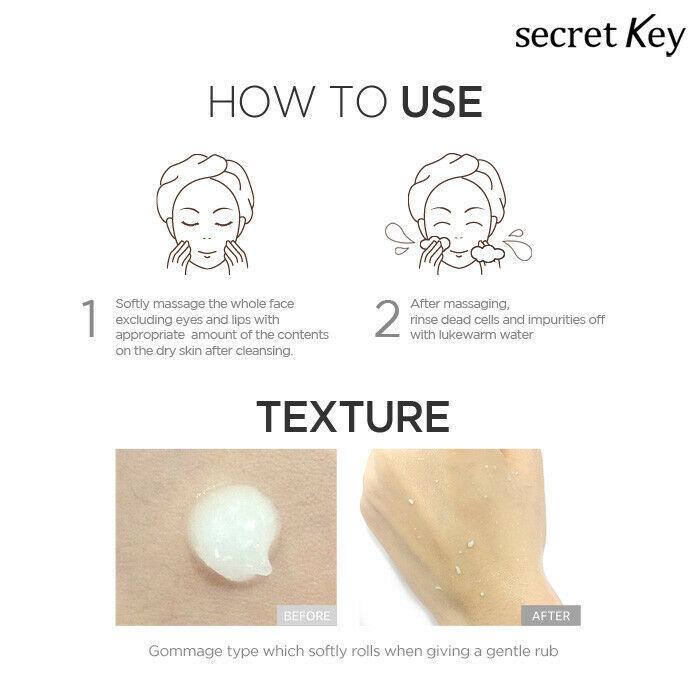 secret Key

HOW TO USE

1 Softly massage the whole face excluding eyes and lips with appropriate amount of the contents on the dry skin after cleansing.

2 After massaging, rinse dead cells and impurities off with lukewarm water

TEXTURE

BEFORE

AFTER

Gommage type which softly rolls when giving a gentle rub