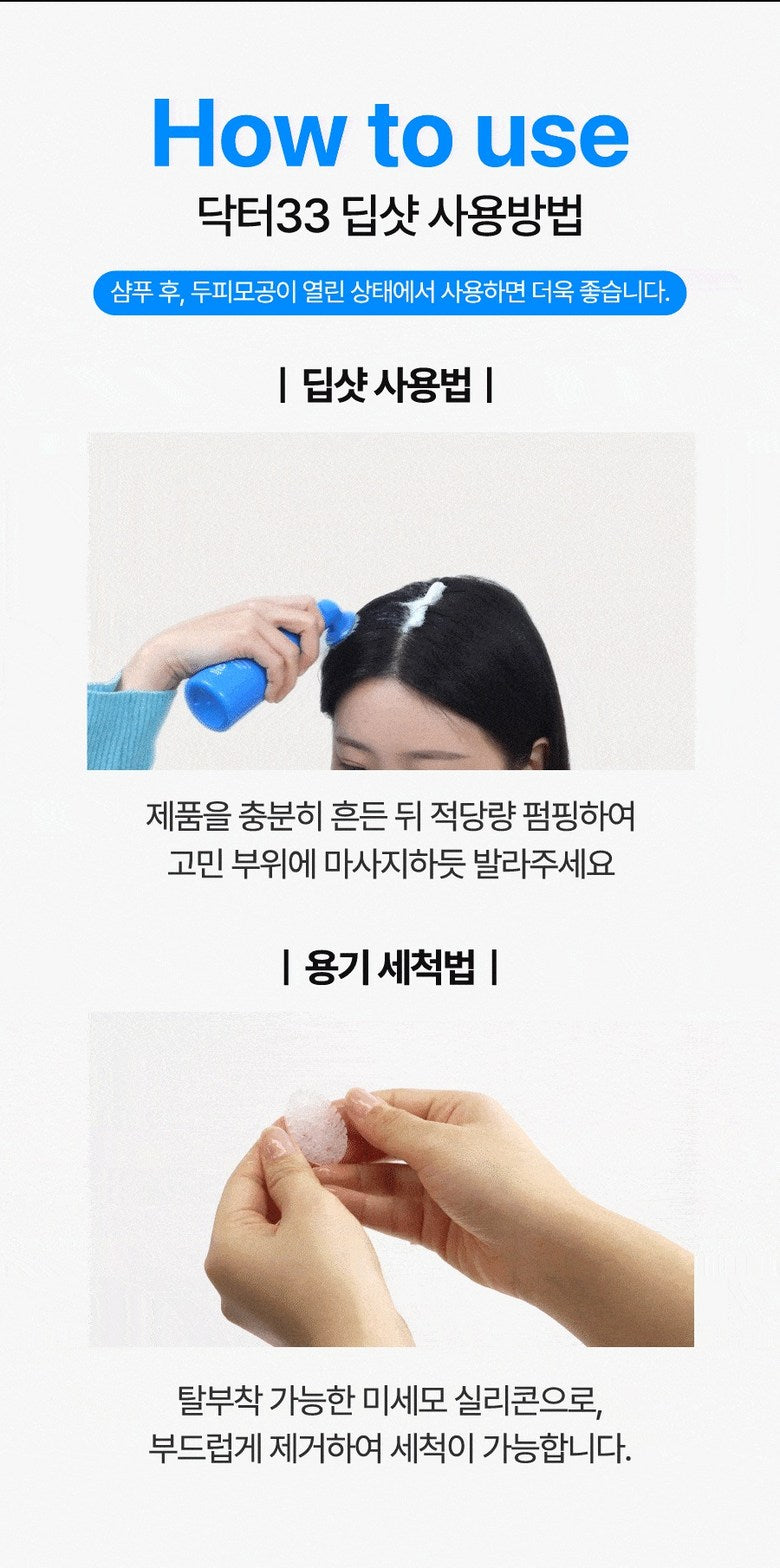 How to use
닥터33 딥샷 사용방법

샴푸 후, 두피모공이 열린 상태에서 사용하면 더욱 좋습니다.

| 딥샷 사용법 |

제품을 충분히 흔든 뒤 적당량 펌핑하여 고민 부위에 마사지하듯 발라주세요

| 용기 세척법 |

탈부착 가능한 미세모 실리콘으로, 부드럽게 제거하여 세척이 가능합니다.