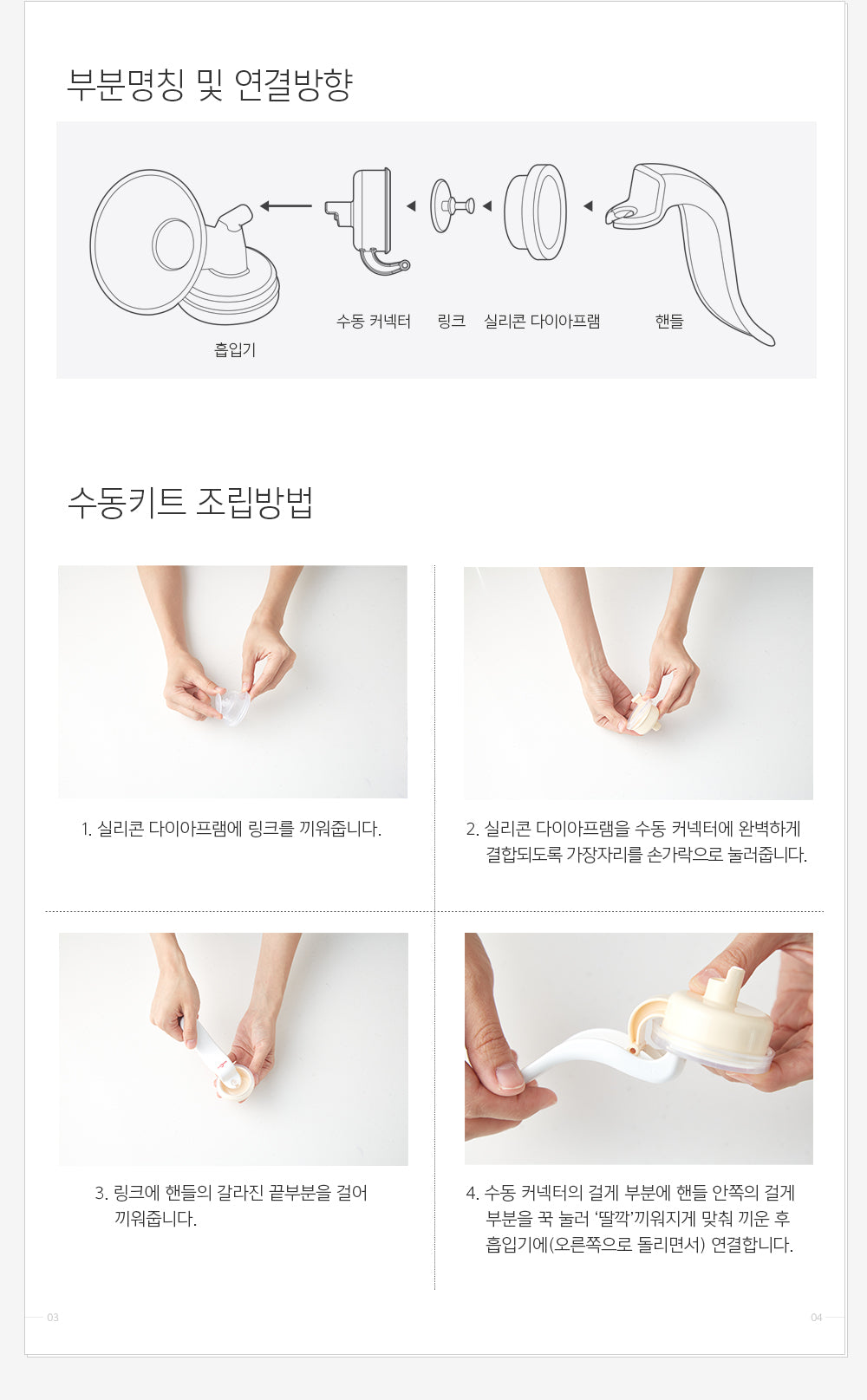 부분명칭 및 연결방향

흡입기

수동 커넥터

링크

실리콘 다이아프램

핸들

수동키트 조립방법

1. 실리콘 다이아프램에 링크를 끼워줍니다.

2. 실리콘 다이아프램을 수동 커넥터에 완벽하게 결합되도록 가장자리를 손가락으로 눌러줍니다.

3. 링크에 핸들의 갈라진 끝부분을 걸어 끼워줍니다.

4. 수동 커넥터의 걸게 부분에 핸들 안쪽의 걸게 부분을 꾹 눌러 '딸깍'끼워지게 맞춰 끼운 후 흡입기에(오른쪽으로 돌리면서) 연결합니다.

03

04