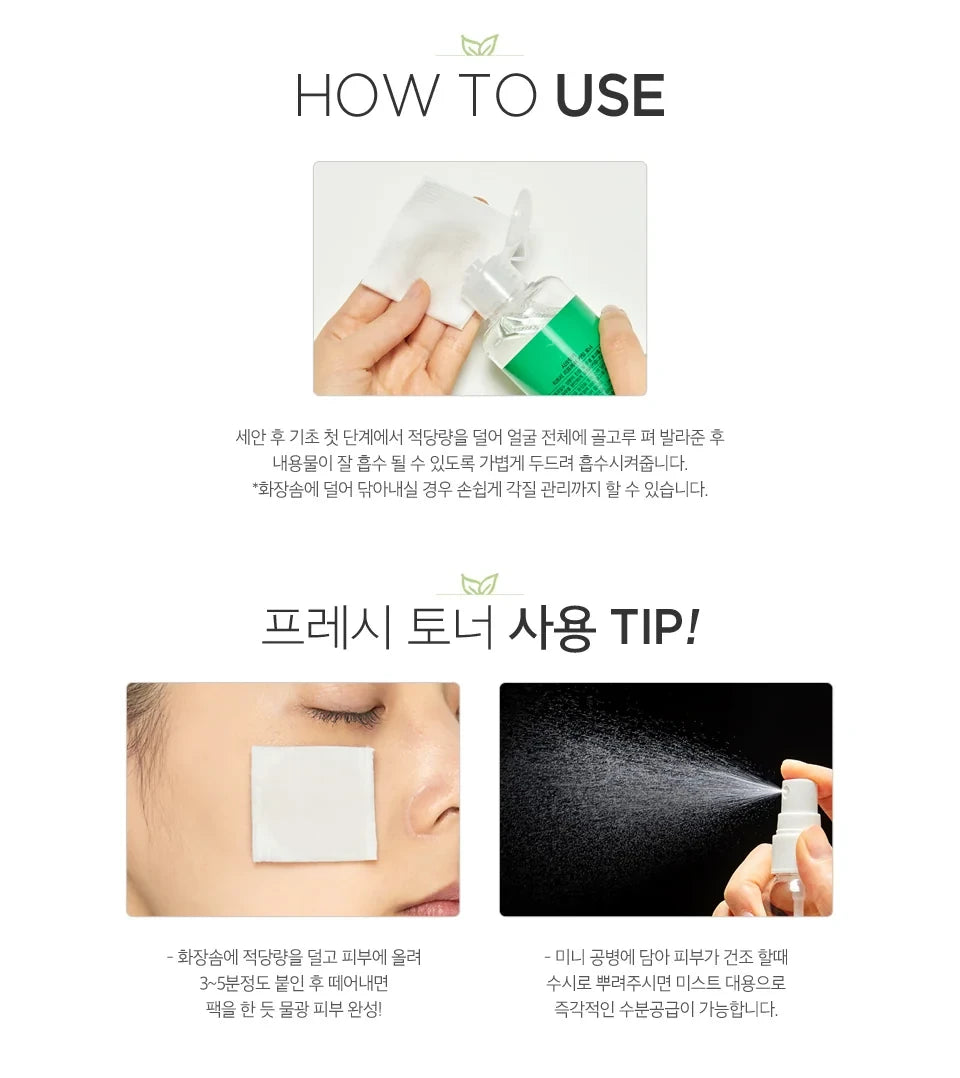 HOW TO USE

세안 후 기초 첫 단계에서 적당량을 덜어 얼굴 전체에 골고루 펴 발라준 후
내용물이 잘 흡수 될 수 있도록 가볍게 두드려 흡수시켜줍니다.
*화장솜에 덜어 닦아내실 경우 손쉽게 각질 관리까지 할 수 있습니다.

프레시 토너 사용 TIP!

- 화장솜에 적당량을 덜고 피부에 올려
3~5분정도 붙인 후 떼어내면
팩을 한 듯 물광 피부 완성!

- 미니 공병에 담아 피부가 건조 할때
수시로 뿌려주시면 미스트 대용으로
즉각적인 수분공급이 가능합니다.