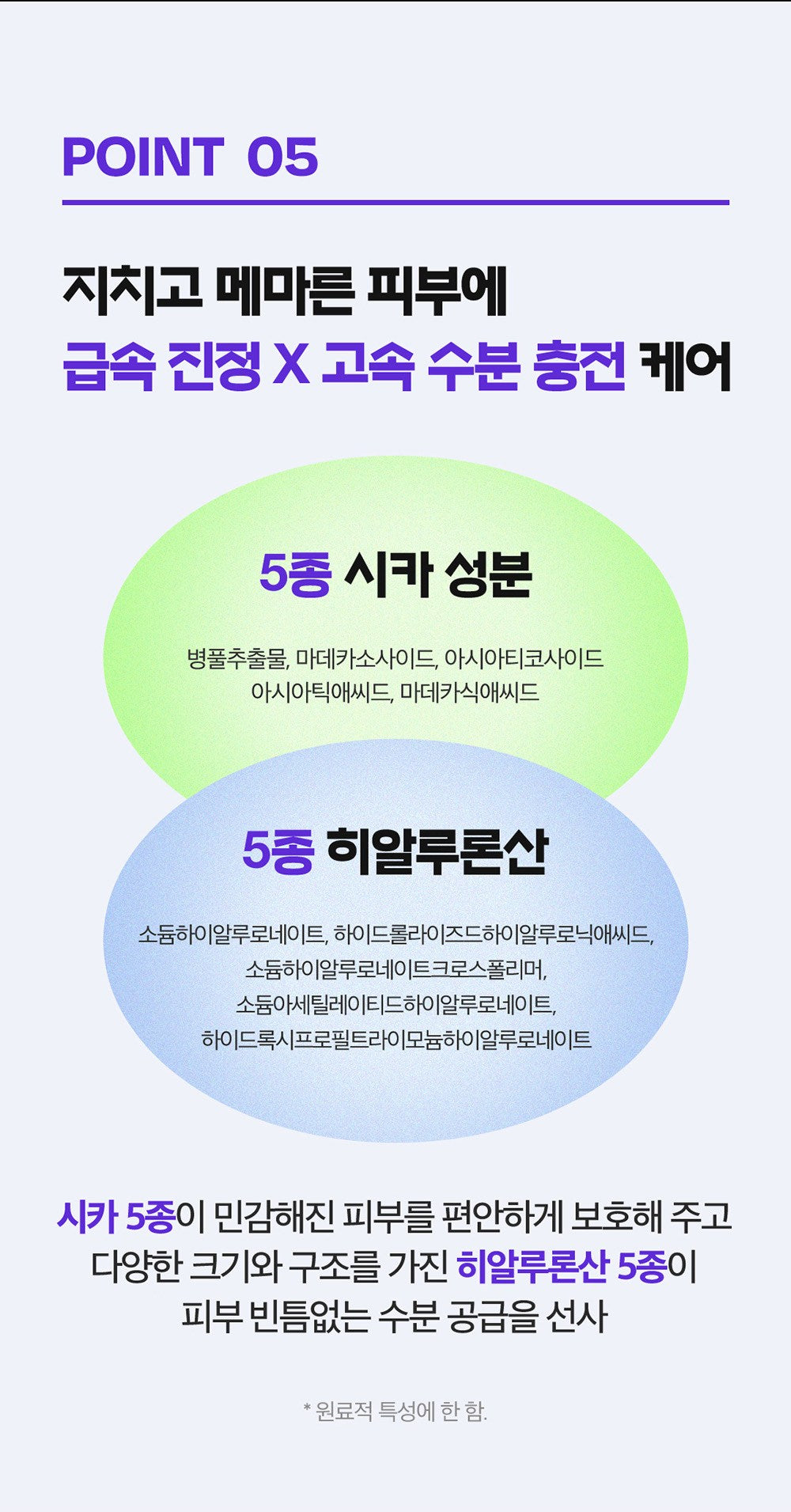 POINT 05

지치고 메마른 피부에
급속 진정 X 고속 수분 충전 케어

5종 시카 성분

병풀추출물, 마데카소사이드, 아시아티코사이드
아시아틱애씨드, 마데카식애씨드

5종 히알루론산

소듐하이알루로네이트, 하이드롤라이즈드하이알루로닉애씨드,
소듐하이알루로네이트크로스폴리머,
소듐아세틸레이티드하이알루로네이트,
하이드록시프로필트라이모늄하이알루로네이트

시카 5종이 민감해진 피부를 편안하게 보호해 주고
다양한 크기와 구조를 가진 히알루론산 5종이
피부 빈틈없는 수분 공급을 선사

* 원료적 특성에 한 함.