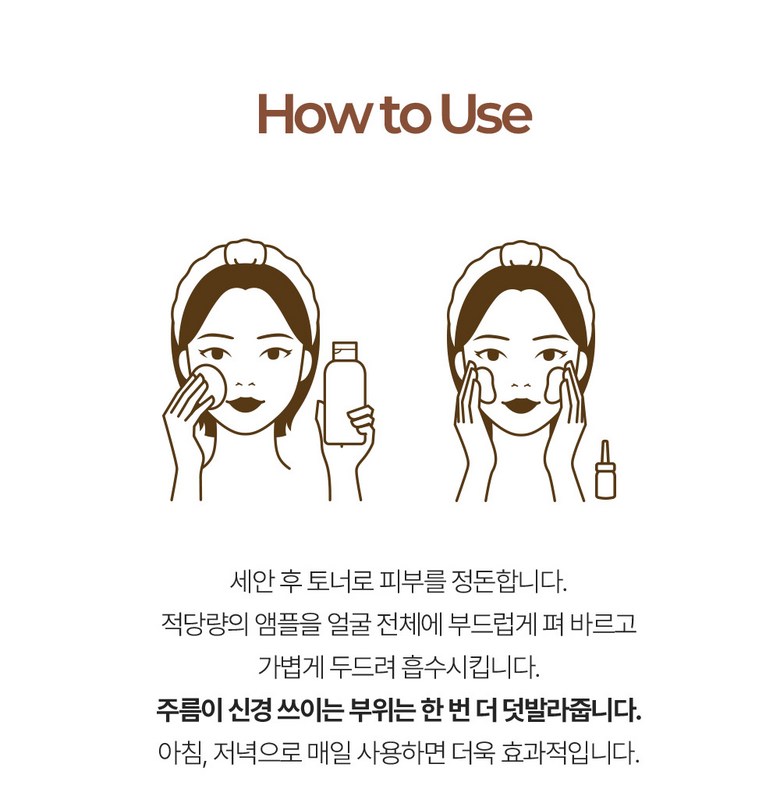 How to Use

세안 후 토너로 피부를 정돈합니다.
적당량의 앰플을 얼굴 전체에 부드럽게 펴 바르고
가볍게 두드려 흡수시킵니다.
주름이 신경 쓰이는 부위는 한 번 더 덧발라줍니다.
아침, 저녁으로 매일 사용하면 더욱 효과적입니다.