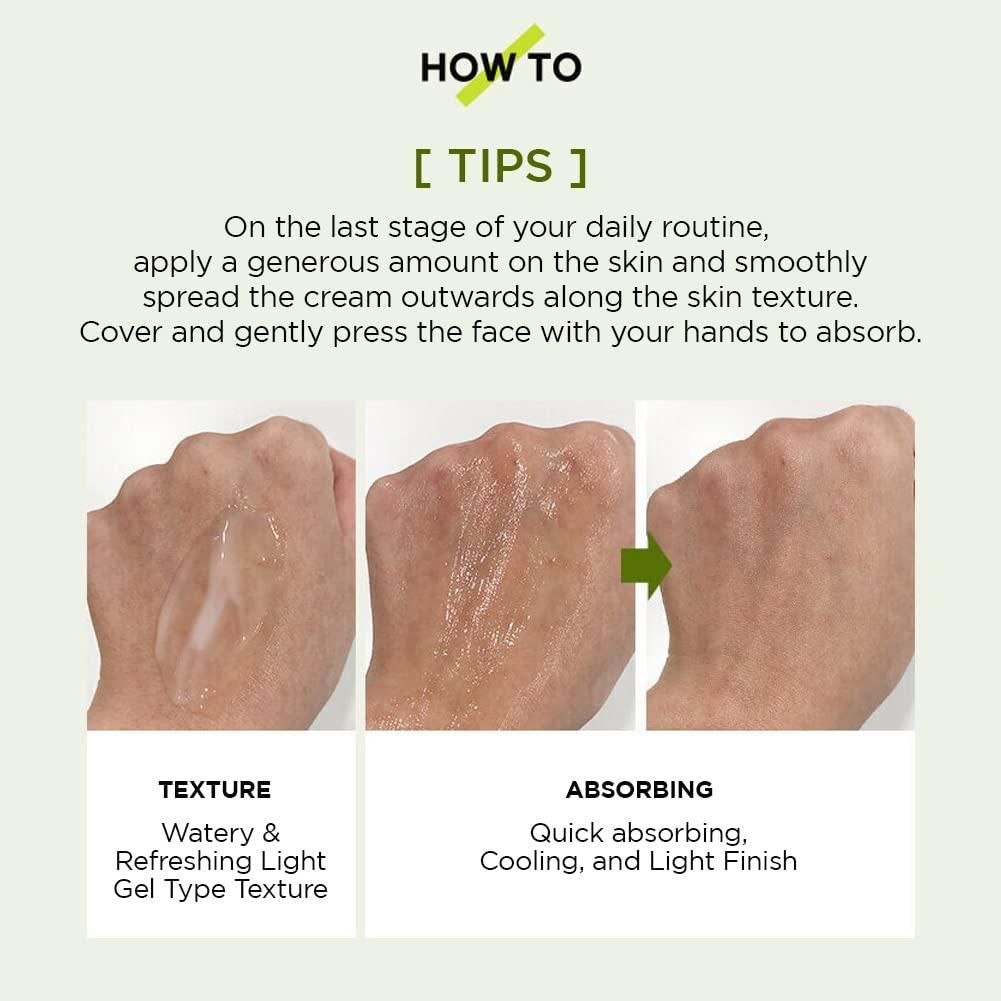 HOW TO

[ TIPS ]

On the last stage of your daily routine, apply a generous amount on the skin and smoothly spread the cream outwards along the skin texture. Cover and gently press the face with your hands to absorb.

TEXTURE

Watery & Refreshing Light Gel Type Texture

ABSORBING

Quick absorbing, Cooling, and Light Finish