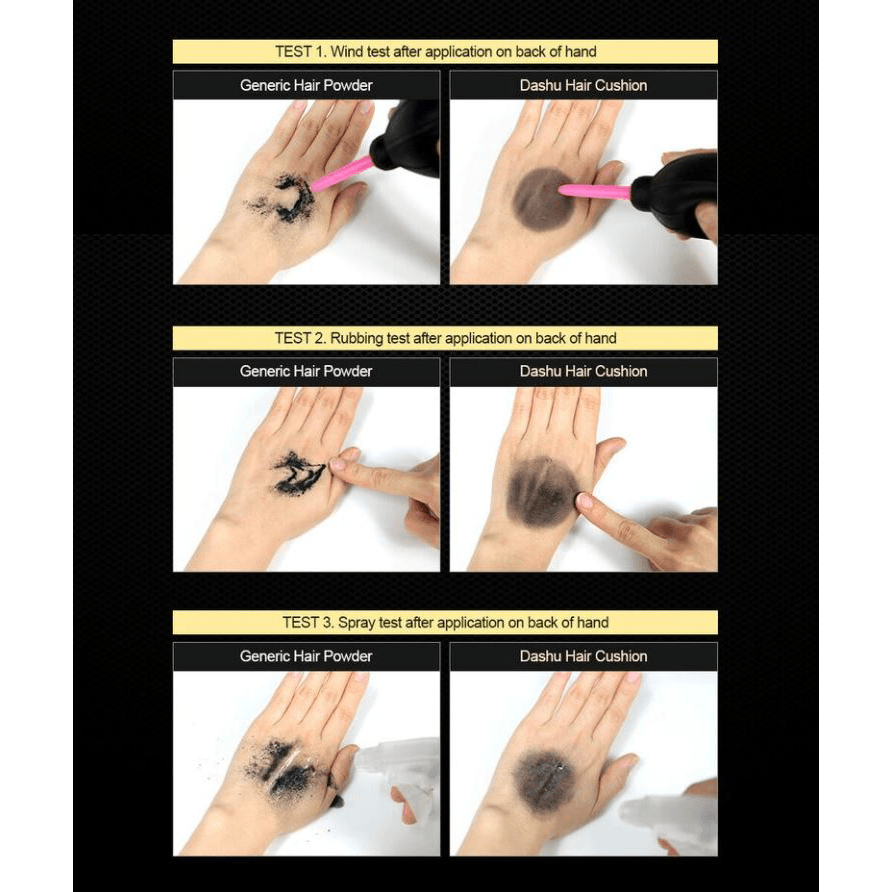 TEST 1. Wind test after application on back of hand

Generic Hair Powder

Dashu Hair Cushion

TEST 2. Rubbing test after application on back of hand

Generic Hair Powder

Dashu Hair Cushion

TEST 3. Spray test after application on back of hand

Generic Hair Powder

Dashu Hair Cushion