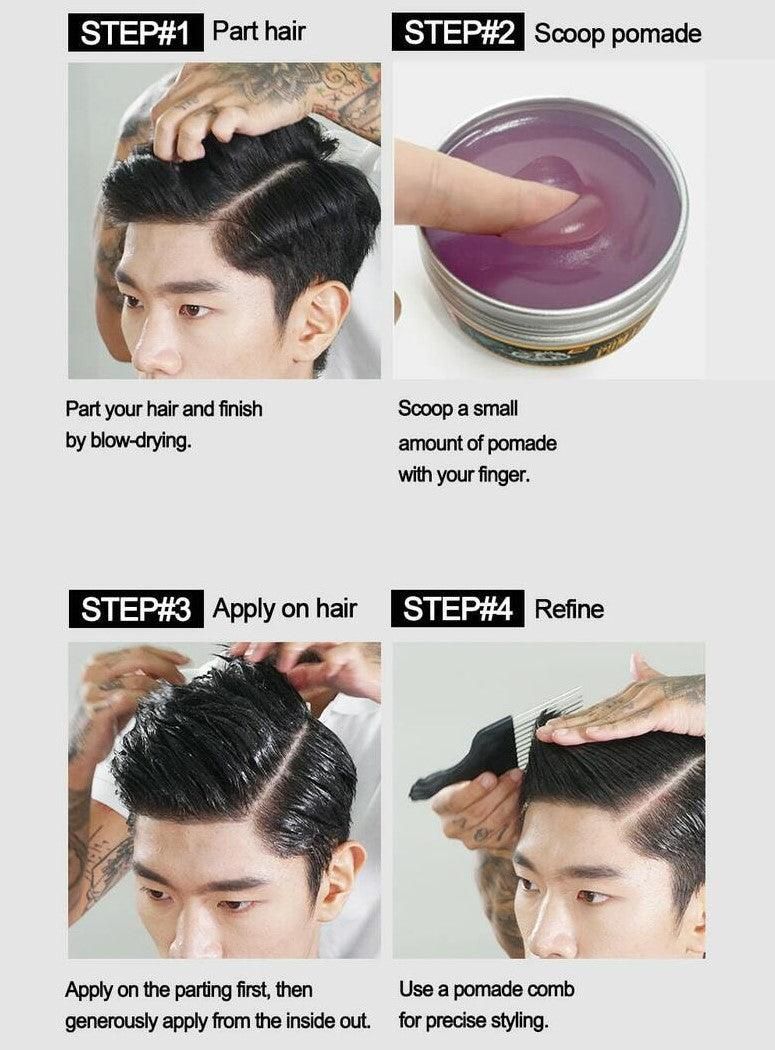 STEP#1 Part hair

Part your hair and finish by blow-drying.

STEP#2 Scoop pomade

Scoop a small amount of pomade with your finger.

STEP#3 Apply on hair

Apply on the parting first, then generously apply from the inside out.

STEP#4 Refine

Use a pomade comb for precise styling.