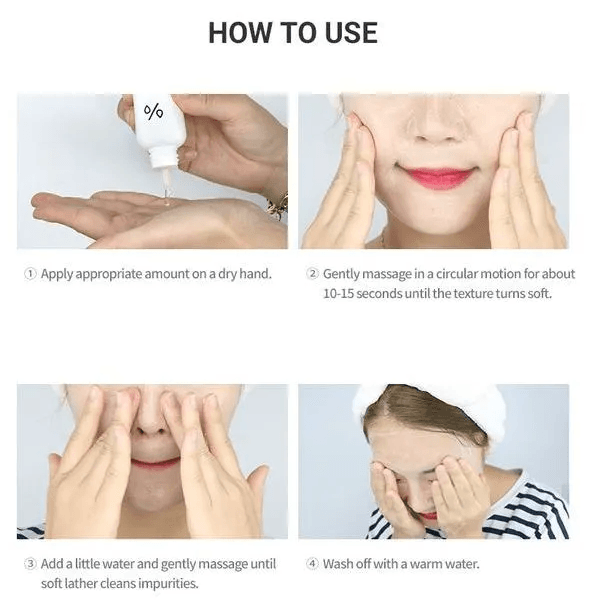 HOW TO USE

%

① Apply appropriate amount on a dry hand.

② Gently massage in a circular motion for about 10-15 seconds until the texture turns soft.

③ Add a little water and gently massage until soft lather cleans impurities.

④ Wash off with a warm water.