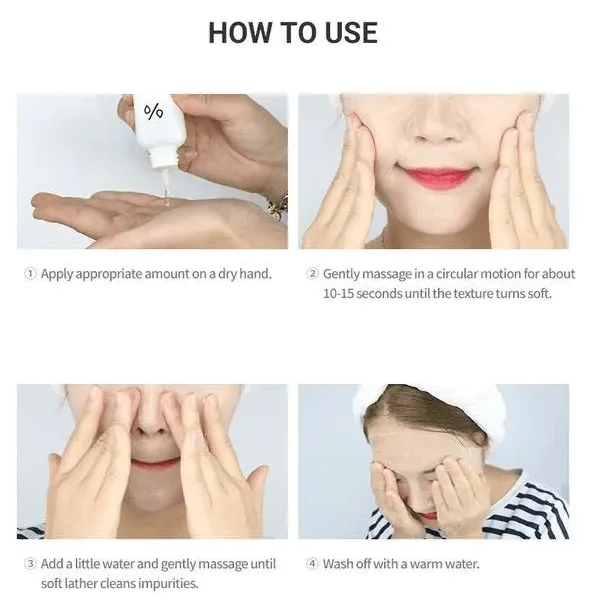 HOW TO USE

%

① Apply appropriate amount on a dry hand.

② Gently massage in a circular motion for about 10-15 seconds until the texture turns soft.

③ Add a little water and gently massage until soft lather cleans impurities.

④ Wash off with a warm water.