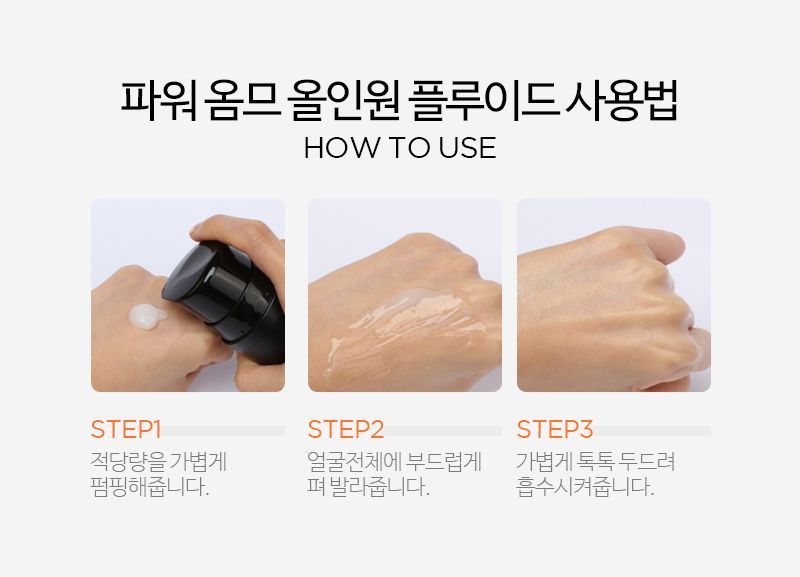 파워 옴므 올인원 플루이드 사용법
HOW TO USE

STEP1
적당량을 가볍게 펌핑해줍니다.

STEP2
얼굴전체에 부드럽게 펴 발라줍니다.

STEP3
가볍게 톡톡 두드려 흡수시켜줍니다.