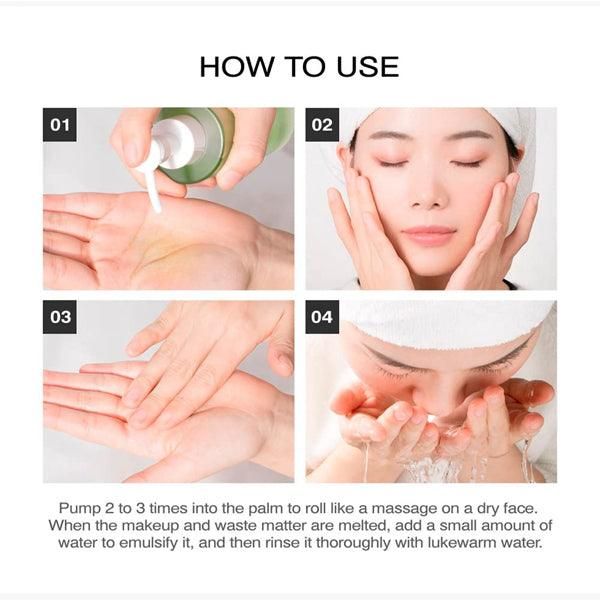 HOW TO USE

01

02

03

04

Pump 2 to 3 times into the palm to roll like a massage on a dry face. When the makeup and waste matter are melted, add a small amount of water to emulsify it, and then rinse it thoroughly with lukewarm water.