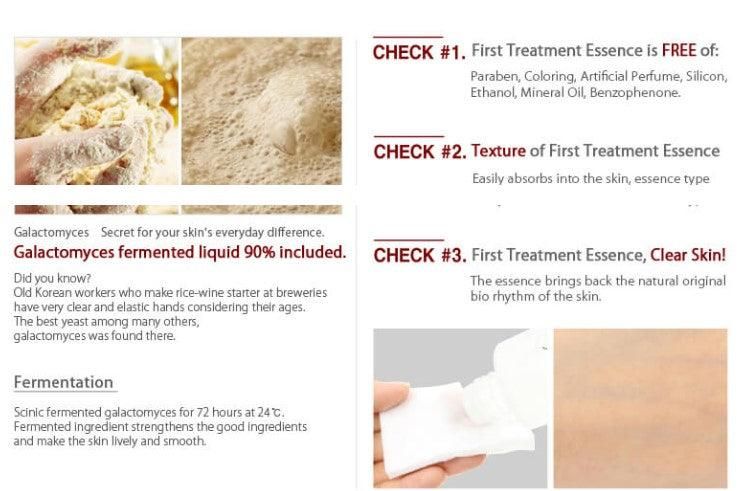 Galactomyces Secret for your skin's everyday difference.

Galactomyces fermented liquid 90% included.

Did you know?
Old Korean workers who make rice-wine starter at breweries have very clear and elastic hands considering their ages. The best yeast among many others, galactomyces was found there.

Fermentation

Scinic fermented galactomyces for 72 hours at 24℃. Fermented ingredient strengthens the good ingredients and make the skin lively and smooth.

CHECK #1. First Treatment Essence is FREE of:

Paraben, Coloring, Artificial Perfume, Silicon, Ethanol, Mineral Oil, Benzophenone.

CHECK #2. Texture of First Treatment Essence

Easily absorbs into the skin, essence type

CHECK #3. First Treatment Essence, Clear Skin!

The essence brings back the natural original bio rhythm of the skin.