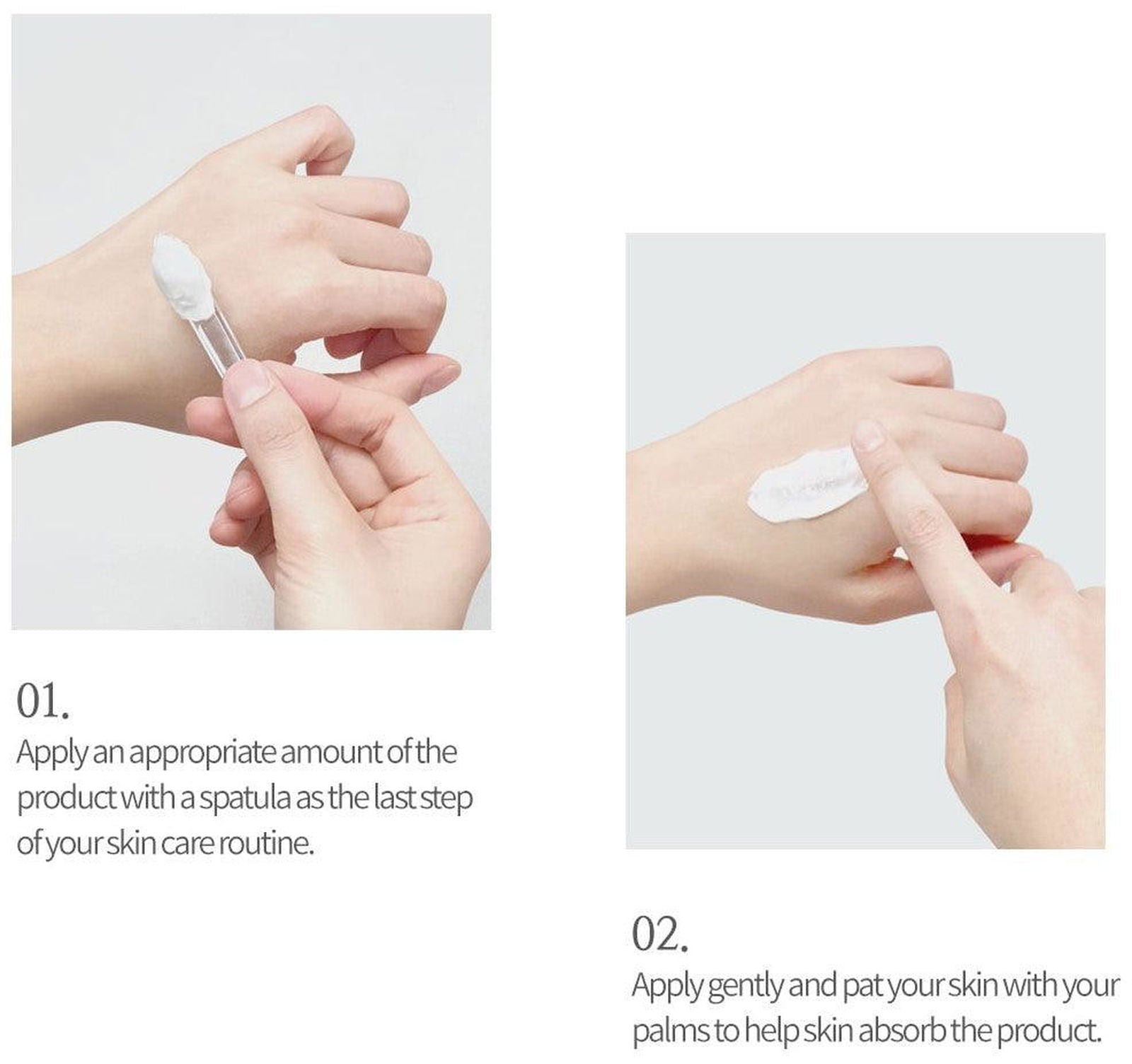 01.
Apply an appropriate amount of the product with a spatula as the last step of your skin care routine.

02.
Apply gently and pat your skin with your palms to help skin absorb the product.