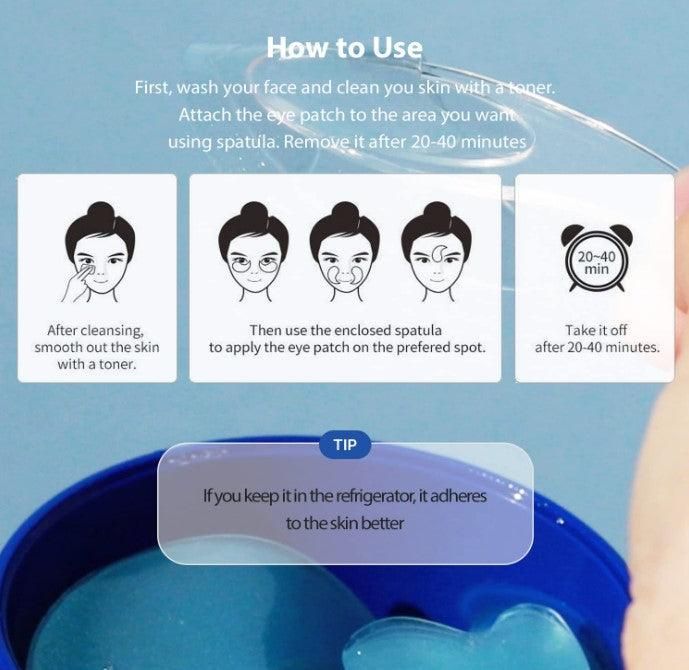 How to Use

First, wash your face and clean you skin with a toner. Attach the eye patch to the area you want using spatula. Remove it after 20-40 minutes

After cleansing, smooth out the skin with a toner.

Then use the enclosed spatula to apply the eye patch on the prefered spot.

20~40 min

Take it off after 20-40 minutes.

TIP

If you keep it in the refrigerator, it adheres to the skin better