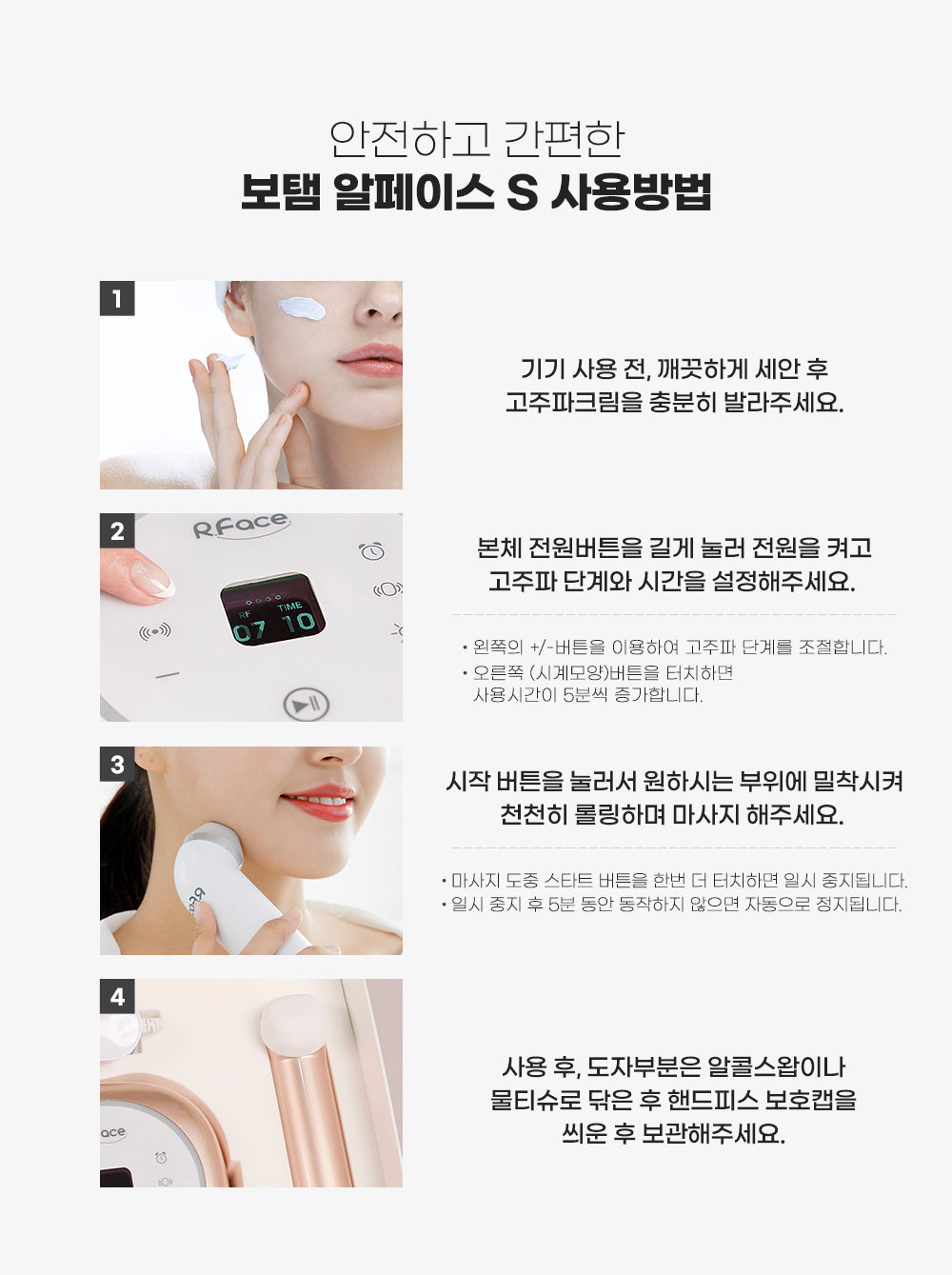 안전하고 간편한
보탬 알페이스 S 사용방법

1

기기 사용 전, 깨끗하게 세안 후
고주파크림을 충분히 발라주세요.

2

R.Face

RF TIME
07 10

본체 전원버튼을 길게 눌러 전원을 켜고
고주파 단계와 시간을 설정해주세요.

• 왼쪽의 +/-버튼을 이용하여 고주파 단계를 조절합니다.
• 오른쪽 (시계모양)버튼을 터치하면
사용시간이 5분씩 증가합니다.

3

시작 버튼을 눌러서 원하시는 부위에 밀착시켜
천천히 롤링하며 마사지 해주세요.

• 마사지 도중 스타트 버튼을 한번 더 터치하면 일시 중지됩니다.
• 일시 중지 후 5분 동안 동작하지 않으면 자동으로 정지됩니다.

4

ace

사용 후, 도자부분은 알콜스왑이나
물티슈로 닦은 후 핸드피스 보호캡을
씌운 후 보관해주세요.