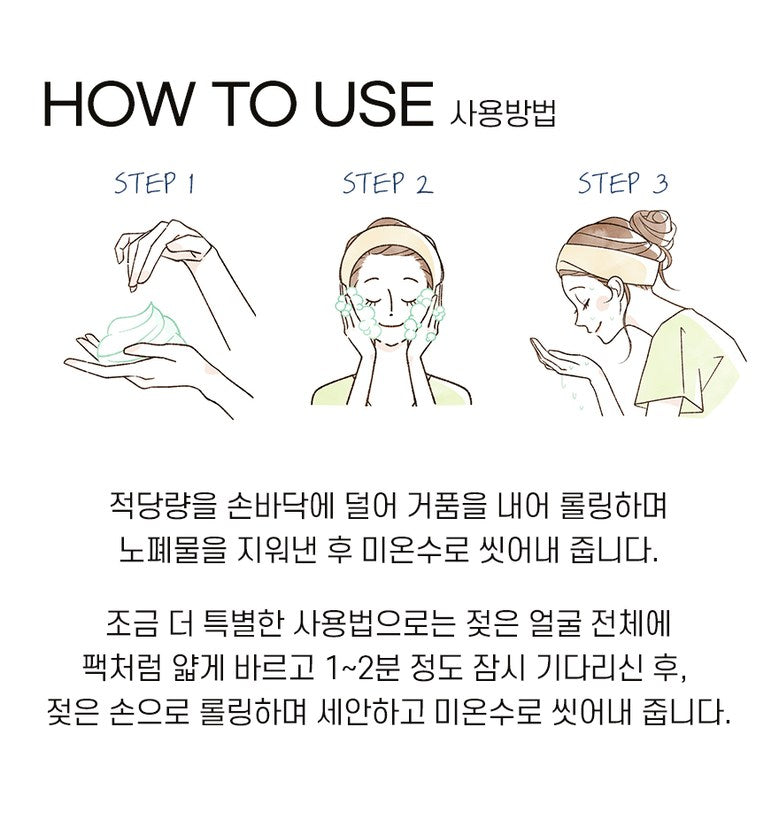 HOW TO USE 사용방법

STEP 1

STEP 2

STEP 3

적당량을 손바닥에 덜어 거품을 내어 롤링하며 노폐물을 지워낸 후 미온수로 씻어내 줍니다.

조금 더 특별한 사용법으로는 젖은 얼굴 전체에 팩처럼 얇게 바르고 1~2분 정도 잠시 기다리신 후, 젖은 손으로 롤링하며 세안하고 미온수로 씻어내 줍니다.