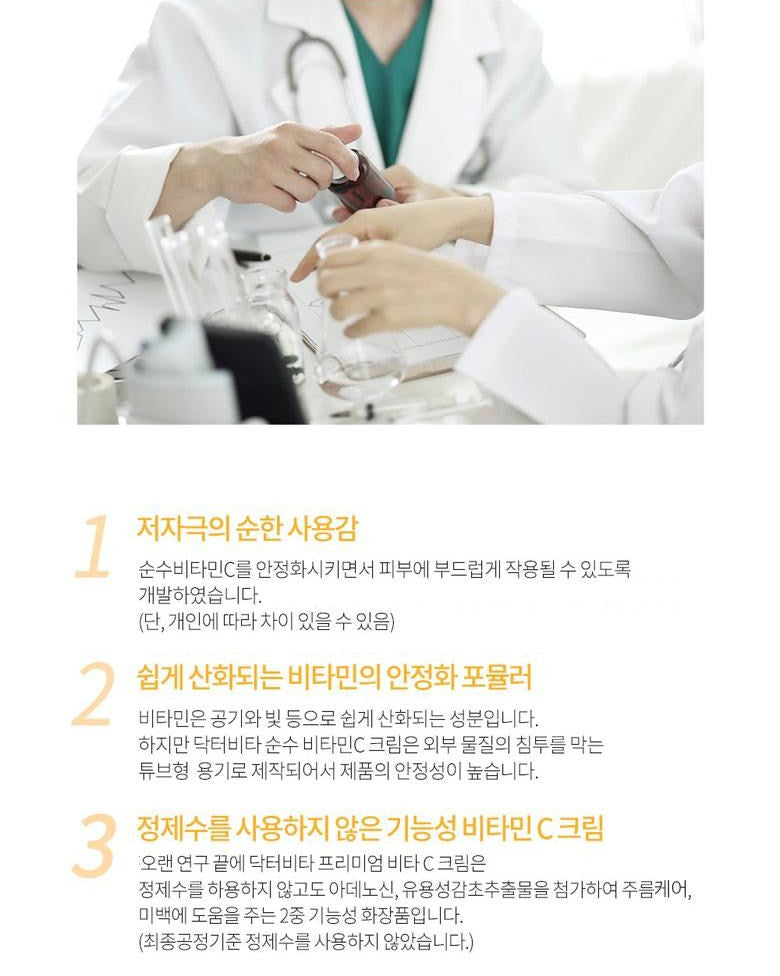 1 저자극의 순한 사용감

순수비타민C를 안정화시키면서 피부에 부드럽게 작용될 수 있도록 개발하였습니다.
(단, 개인에 따라 차이 있을 수 있음)

2 쉽게 산화되는 비타민의 안정화 포뮬러

비타민은 공기와 빛 등으로 쉽게 산화되는 성분입니다.
하지만 닥터비타 순수 비타민C 크림은 외부 물질의 침투를 막는 튜브형 용기로 제작되어서 제품의 안정성이 높습니다.

3 정제수를 사용하지 않은 기능성 비타민 C 크림

오랜 연구 끝에 닥터비타 프리미엄 비타 C 크림은 정제수를 하용하지 않고도 아데노신, 유용성감초추출물을 첨가하여 주름케어, 미백에 도움을 주는 2중 기능성 화장품입니다.
(최종공정기준 정제수를 사용하지 않았습니다.)