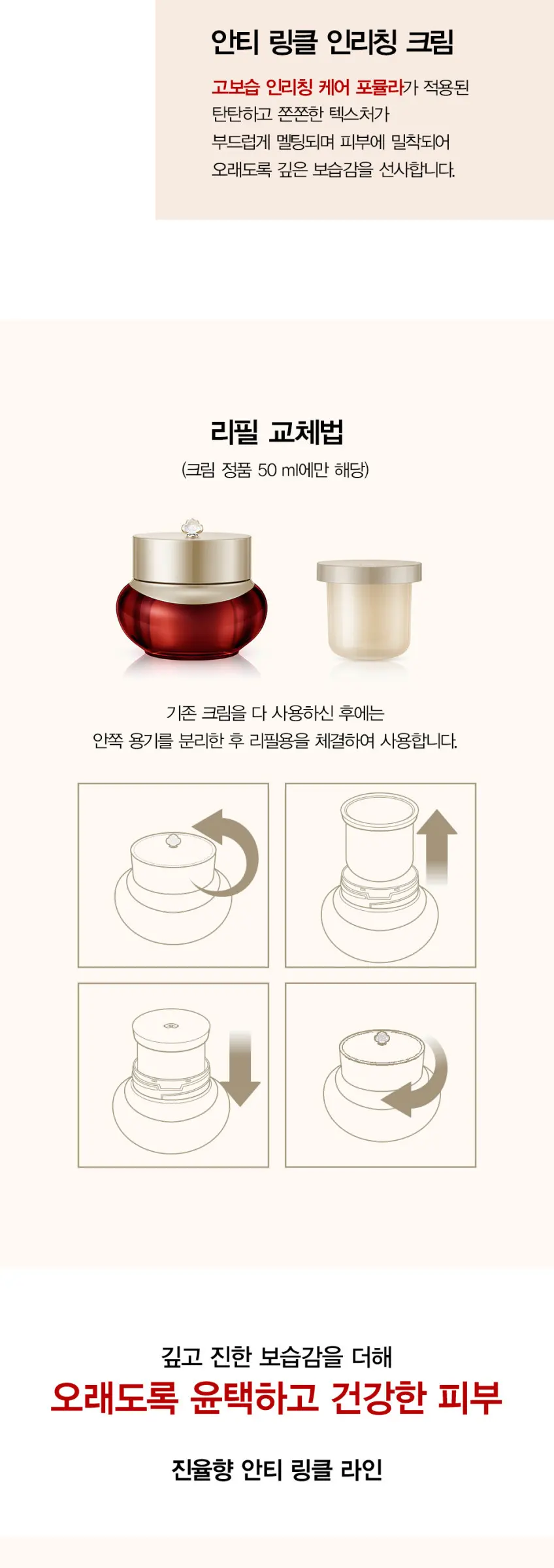 안티 링클 인리칭 크림

고보습 인리칭 케어 포뮬라가 적용된 탄탄하고 쫀쫀한 텍스처가 부드럽게 멜팅되며 피부에 밀착되어 오래도록 깊은 보습감을 선사합니다.

리필 교체법

(크림 정품 50 ml에만 해당)

기존 크림을 다 사용하신 후에는 안쪽 용기를 분리한 후 리필용을 체결하여 사용합니다.

깊고 진한 보습감을 더해

오래도록 윤택하고 건강한 피부

진율향 안티 링클 라인