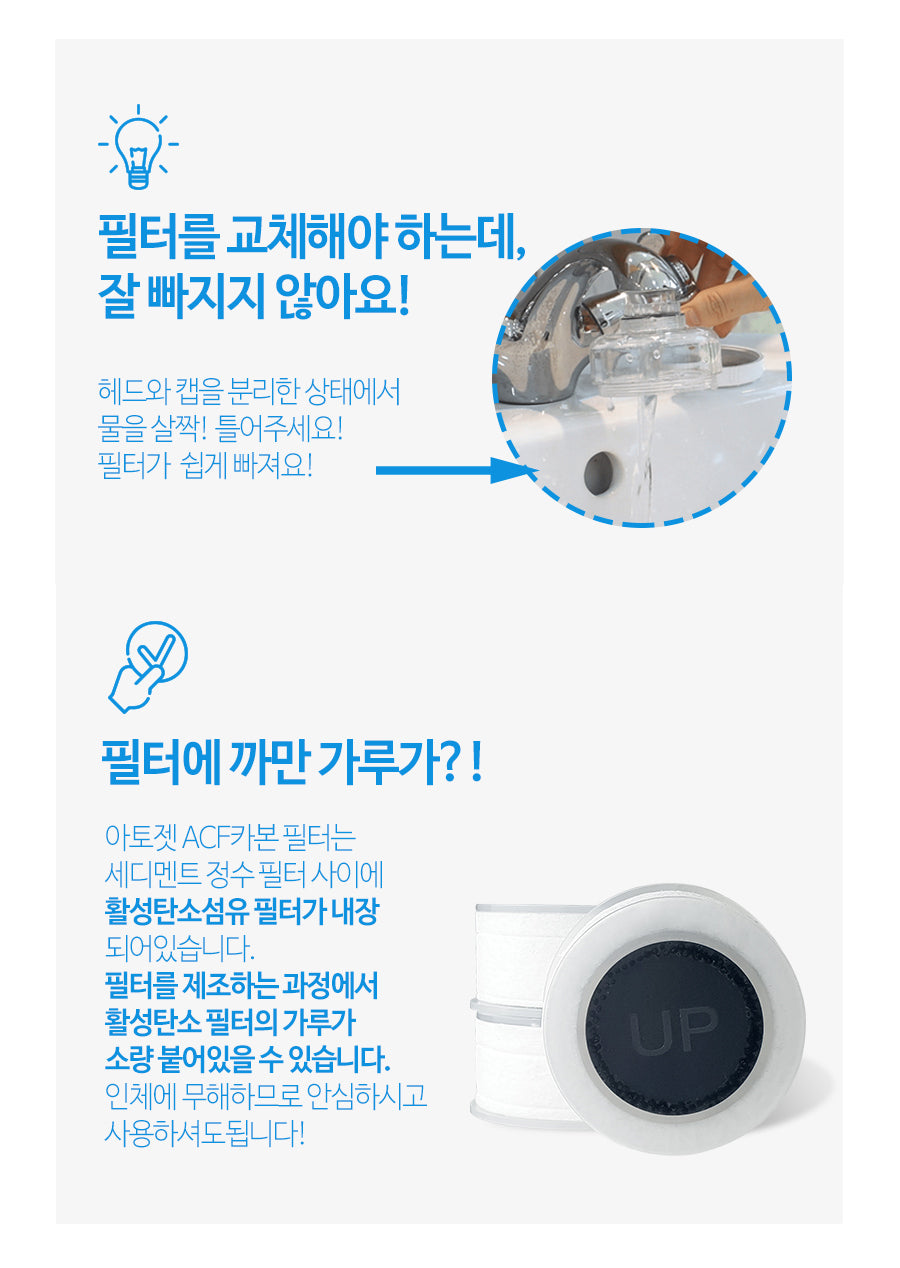 필터를 교체해야 하는데, 잘 빠지지 않아요!

헤드와 캡을 분리한 상태에서 물을 살짝! 틀어주세요! 필터가 쉽게 빠져요!

필터에 까만 가루가? !

아토젯 ACF카본 필터는 세디멘트 정수 필터 사이에 활성탄소섬유 필터가 내장 되어있습니다. 필터를 제조하는 과정에서 활성탄소 필터의 가루가 소량 붙어있을 수 있습니다. 인체에 무해하므로 안심하시고 사용하셔도됩니다!

UP