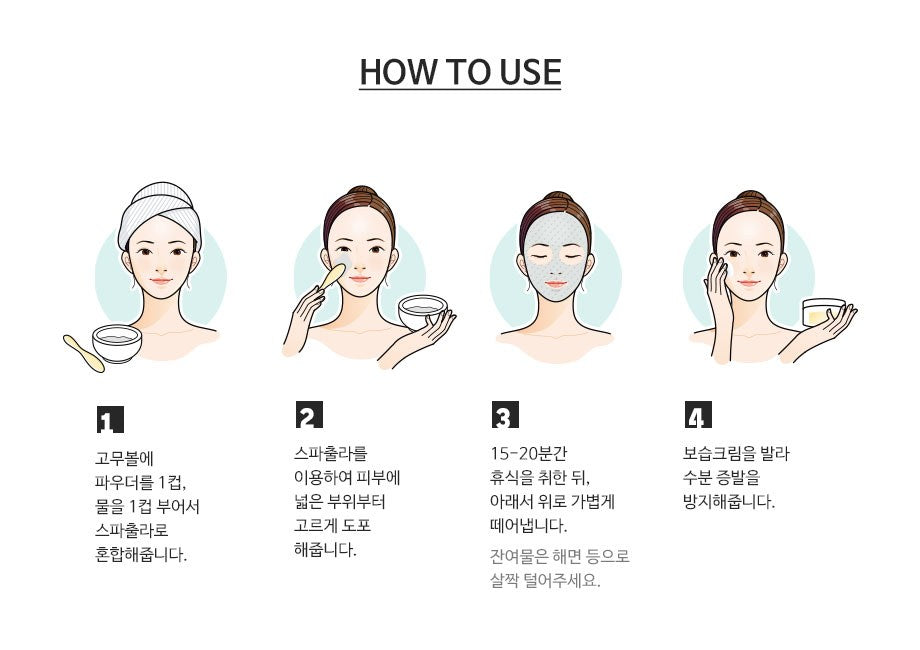 HOW TO USE

1
고무볼에
파우더를 1컵,
물을 1컵 부어서
스파출라로
혼합해줍니다.

2
스파출라를
이용하여 피부에
넓은 부위부터
고르게 도포
해줍니다.

3
15-20분간
휴식을 취한 뒤,
아래서 위로 가볍게
떼어냅니다.
잔여물은 해면 등으로
살짝 털어주세요.

4
보습크림을 발라
수분 증발을
방지해줍니다.