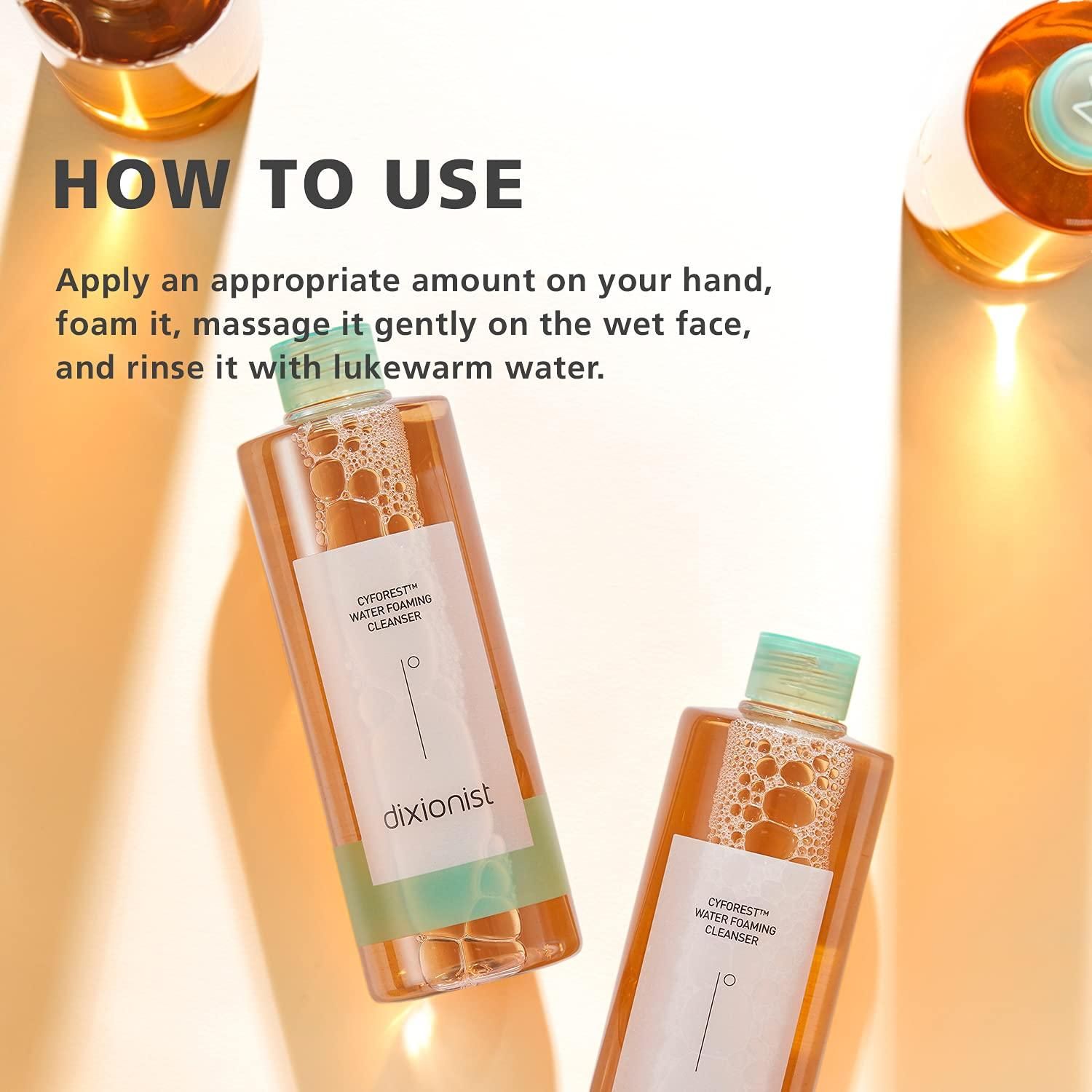 HOW TO USE

Apply an appropriate amount on your hand, foam it, massage it gently on the wet face, and rinse it with lukewarm water.

CYFOREST™
WATER FOAMING
CLEANSER

dixionist

CYFOREST™
WATER FOAMING
CLEANSER