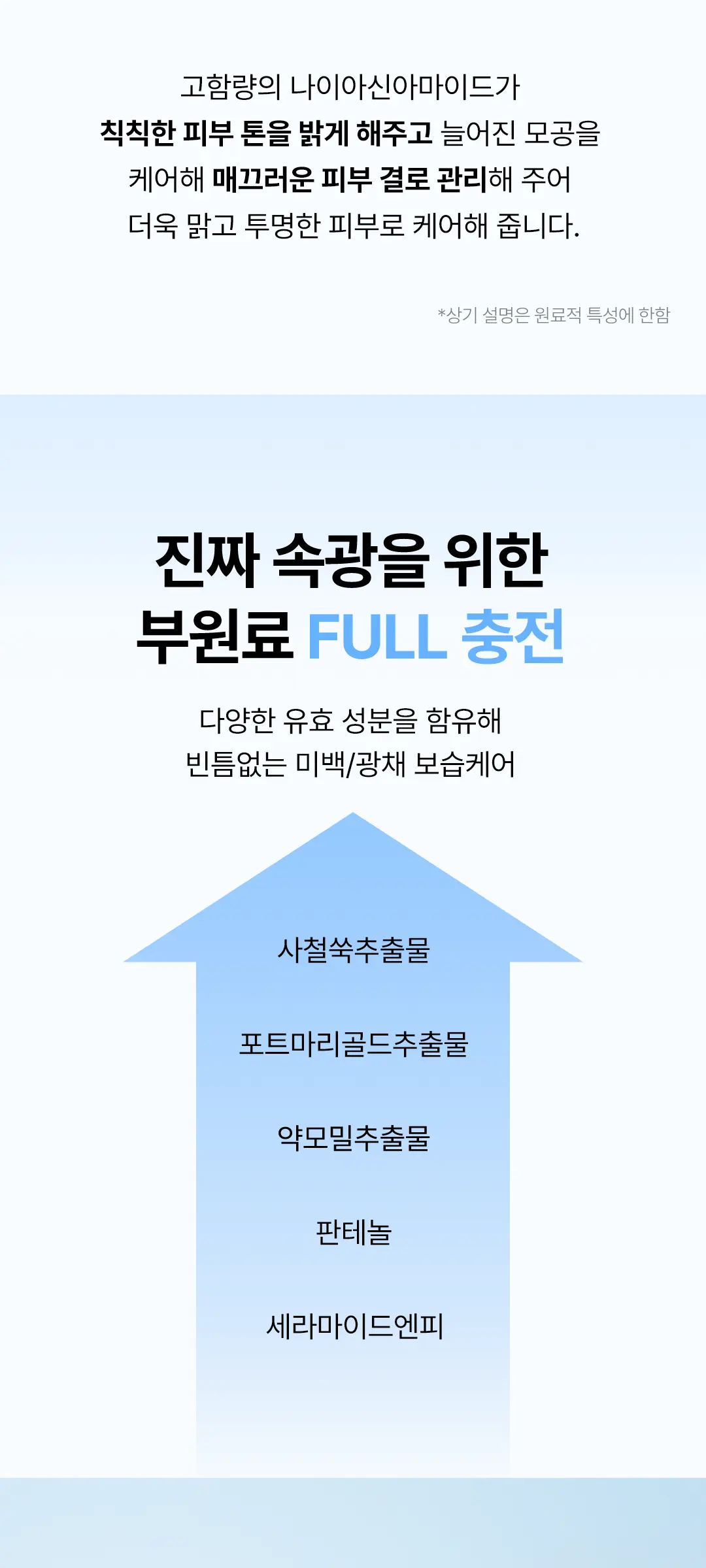 고함량의 나이아신아마이드가
칙칙한 피부 톤을 밝게 해주고 늘어진 모공을
케어해 매끄러운 피부 결로 관리해 주어
더욱 맑고 투명한 피부로 케어해 줍니다.

*상기 설명은 원료적 특성에 한함

진짜 속광을 위한
부원료 FULL 충전

다양한 유효 성분을 함유해
빈틈없는 미백/광채 보습케어

사철쑥추출물

포트마리골드추출물

약모밀추출물

판테놀

세라마이드엔피