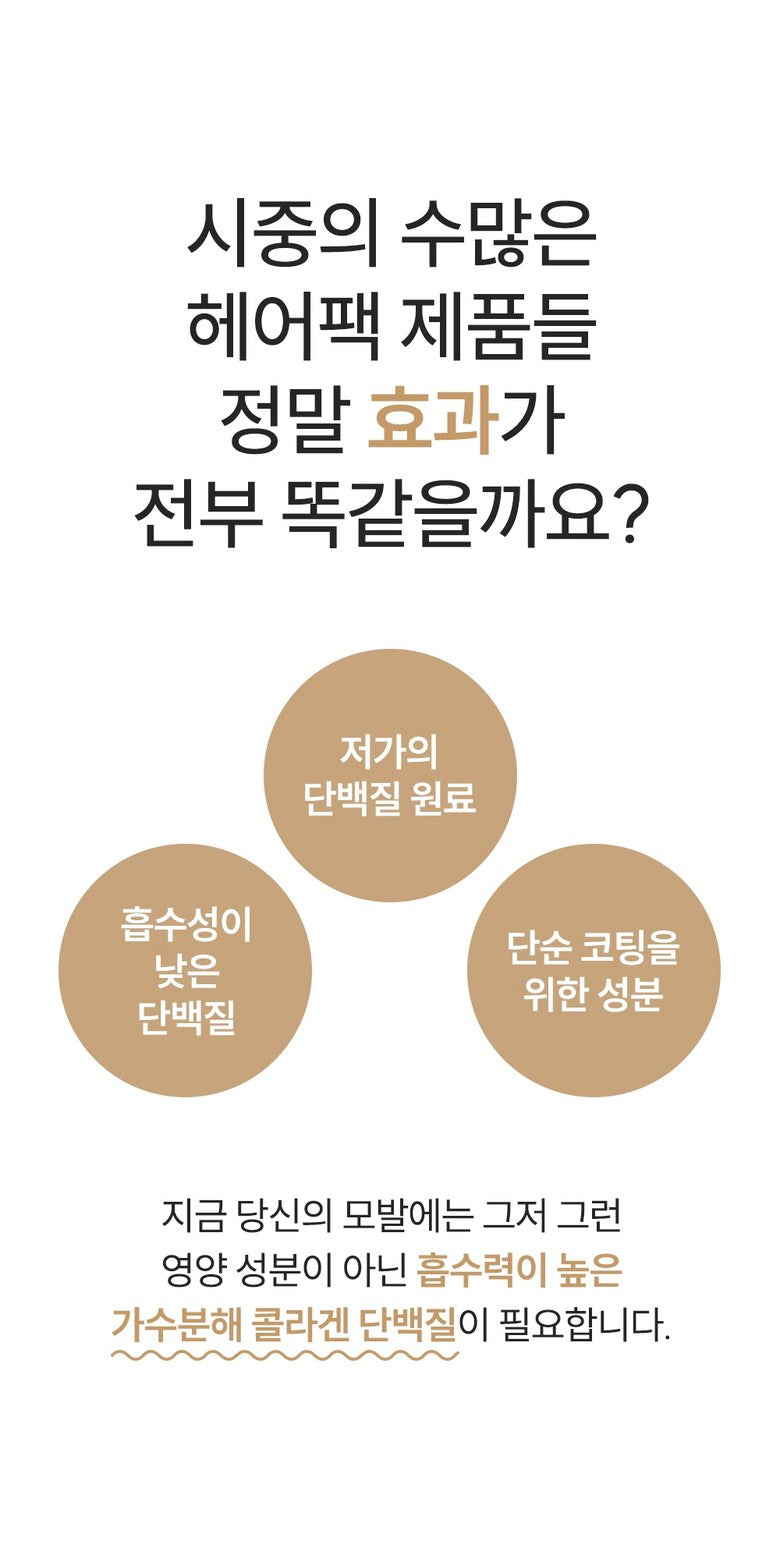 시중의 수많은
헤어팩 제품들
정말 효과가
전부 똑같을까요?

저가의
단백질 원료

흡수성이
낮은
단백질

단순 코팅을
위한 성분

지금 당신의 모발에는 그저 그런 영양 성분이 아닌 흡수력이 높은 가수분해 콜라겐 단백질이 필요합니다.