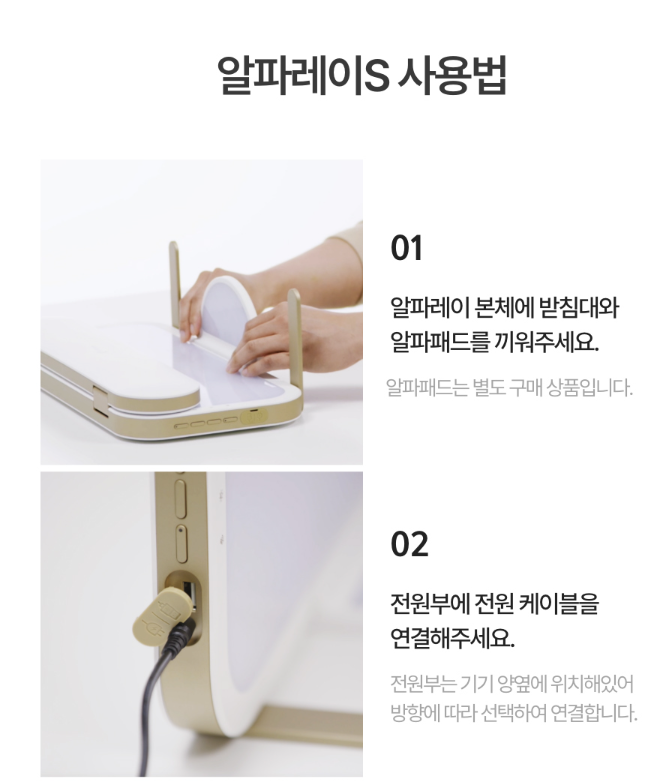 알파레이S 사용법

01

알파레이 본체에 받침대와 알파패드를 끼워주세요.

알파패드는 별도 구매 상품입니다.

02

전원부에 전원 케이블을 연결해주세요.

전원부는 기기 양옆에 위치해있어 방향에 따라 선택하여 연결합니다.