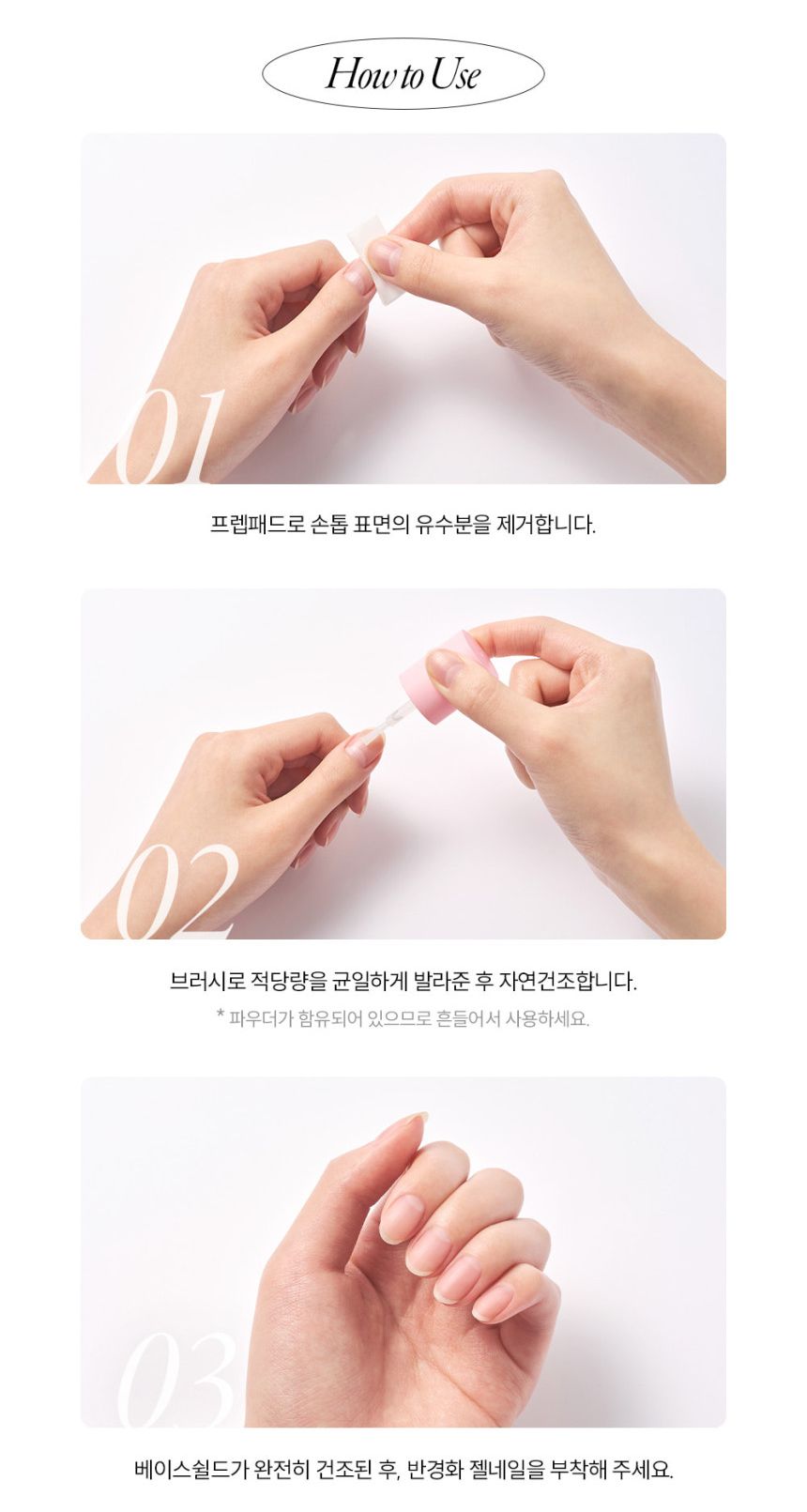 How to Use

01

프렙패드로 손톱 표면의 유수분을 제거합니다.

02

브러시로 적당량을 균일하게 발라준 후 자연건조합니다.

* 파우더가 함유되어 있으므로 흔들어서 사용하세요.

03

베이스쉴드가 완전히 건조된 후, 반경화 젤네일을 부착해 주세요.