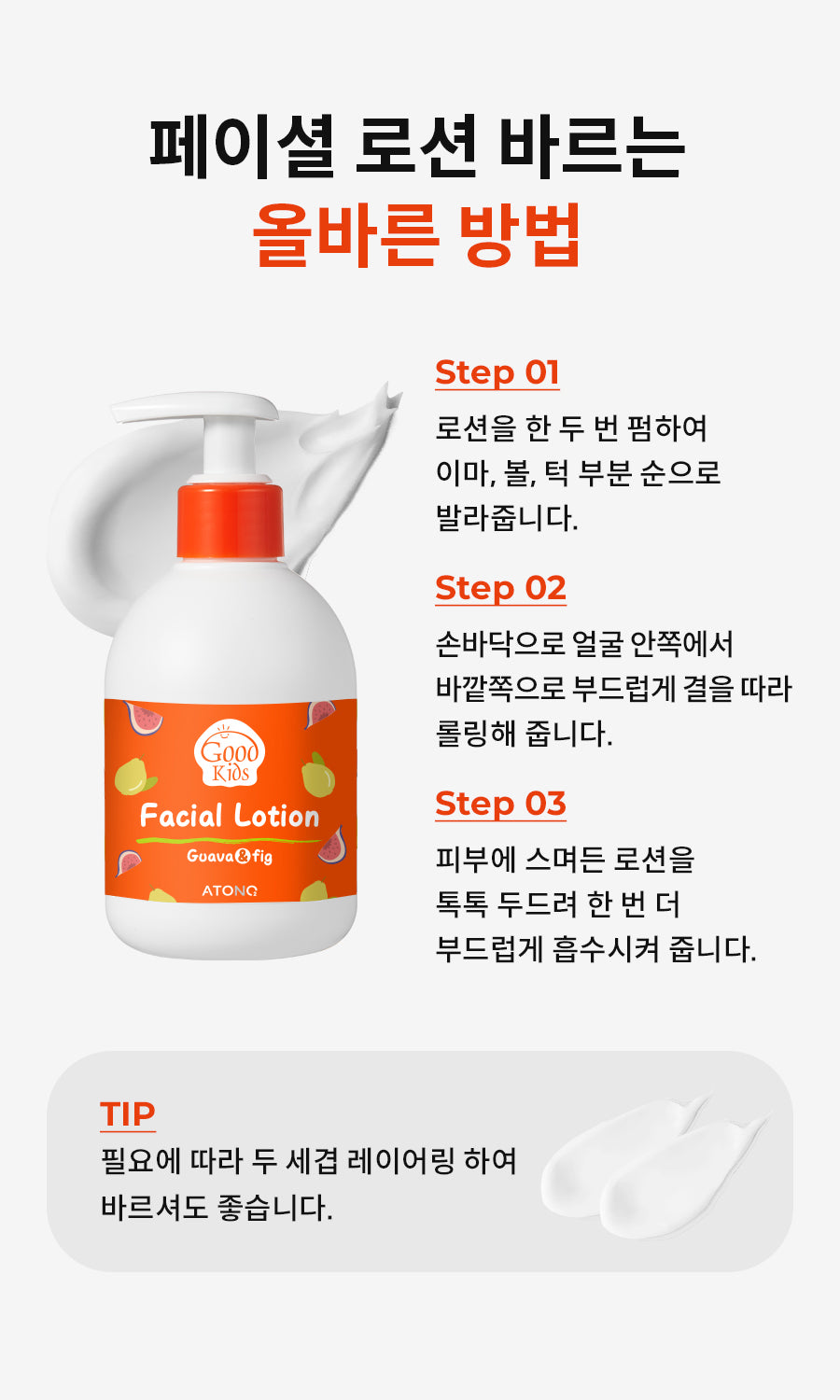 페이셜 로션 바르는
올바른 방법

Good Kids
Facial Lotion
Guava&fig
ATONO

Step 01
로션을 한 두 번 펌하여 이마, 볼, 턱 부분 순으로 발라줍니다.

Step 02
손바닥으로 얼굴 안쪽에서 바깥쪽으로 부드럽게 결을 따라 롤링해 줍니다.

Step 03
피부에 스며든 로션을 톡톡 두드려 한 번 더 부드럽게 흡수시켜 줍니다.

TIP
필요에 따라 두 세겹 레이어링 하여 바르셔도 좋습니다.