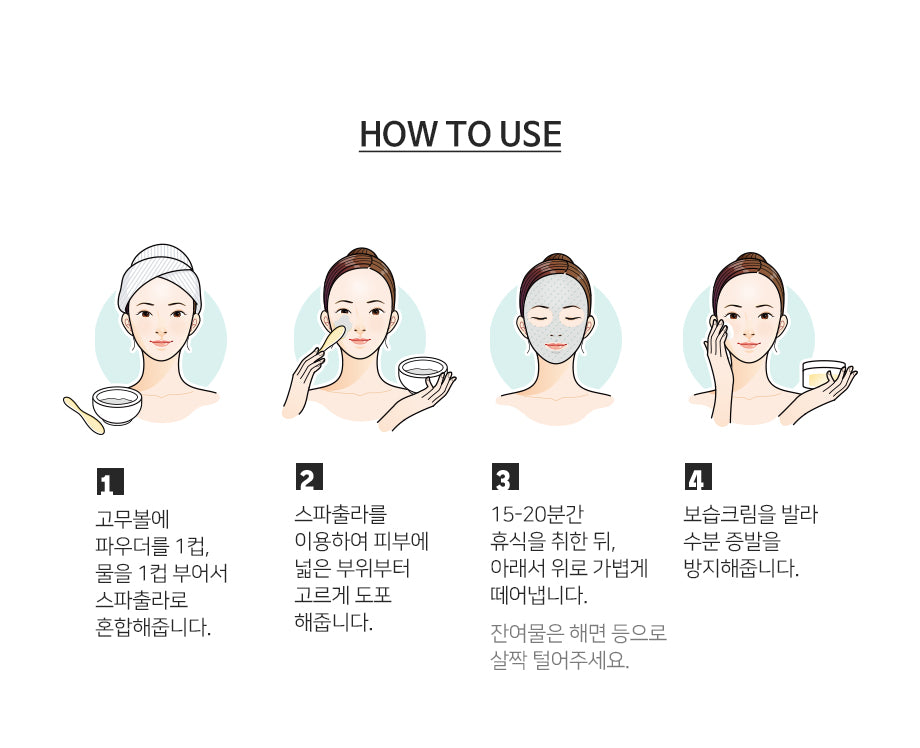 HOW TO USE

1
고무볼에 파우더를 1컵, 물을 1컵 부어서 스파출라로 혼합해줍니다.

2
스파출라를 이용하여 피부에 넓은 부위부터 고르게 도포 해줍니다.

3
15-20분간 휴식을 취한 뒤, 아래서 위로 가볍게 떼어냅니다.

잔여물은 해면 등으로 살짝 털어주세요.

4
보습크림을 발라 수분 증발을 방지해줍니다.